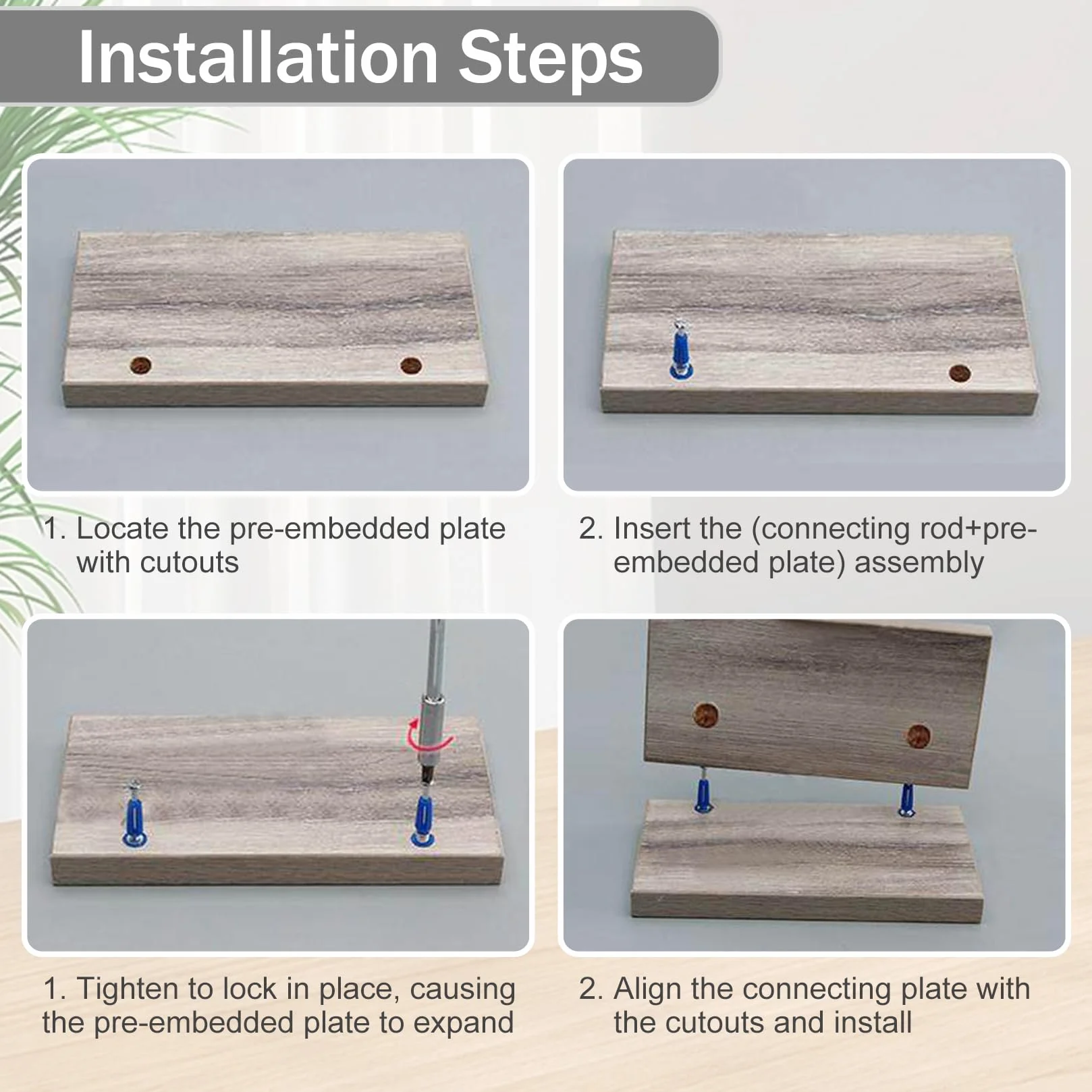 Installation Steps

1. Locate the pre-embedded plate with cutouts

2. Insert the (connecting rod+pre-embedded plate) assembly

1. Tighten to lock in place, causing the pre-embedded plate to expand

2. Align the connecting plate with the cutouts and install