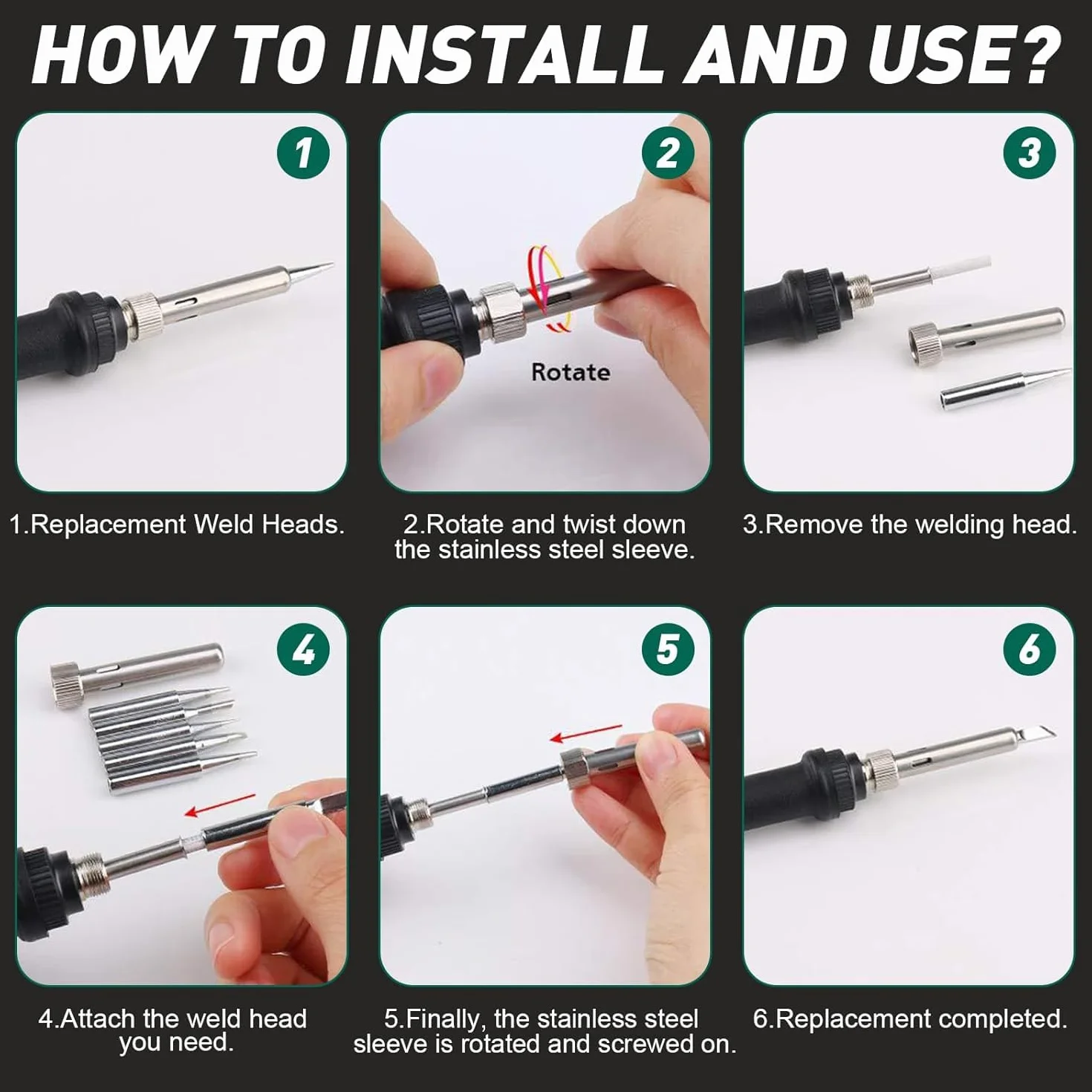 HOW TO INSTALL AND USE?

1

1.Replacement Weld Heads.

2

Rotate

2.Rotate and twist down the stainless steel sleeve.

3

3.Remove the welding head.

4

4.Attach the weld head you need.

5

5.Finally, the stainless steel sleeve is rotated and screwed on.

6

6.Replacement completed.