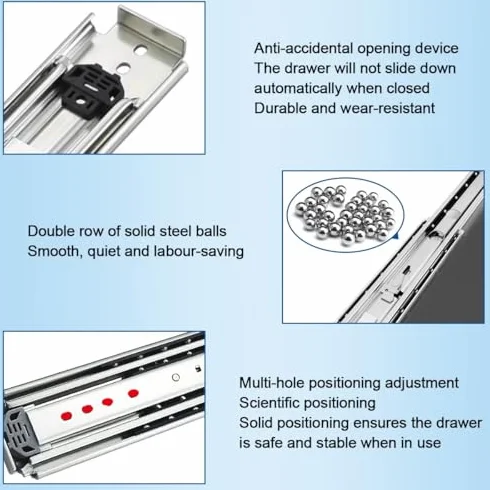 Anti-accidental opening device
The drawer will not slide down automatically when closed
Durable and wear-resistant

Double row of solid steel balls
Smooth, quiet and labour-saving

Multi-hole positioning adjustment
Scientific positioning
Solid positioning ensures the drawer is safe and stable when in use