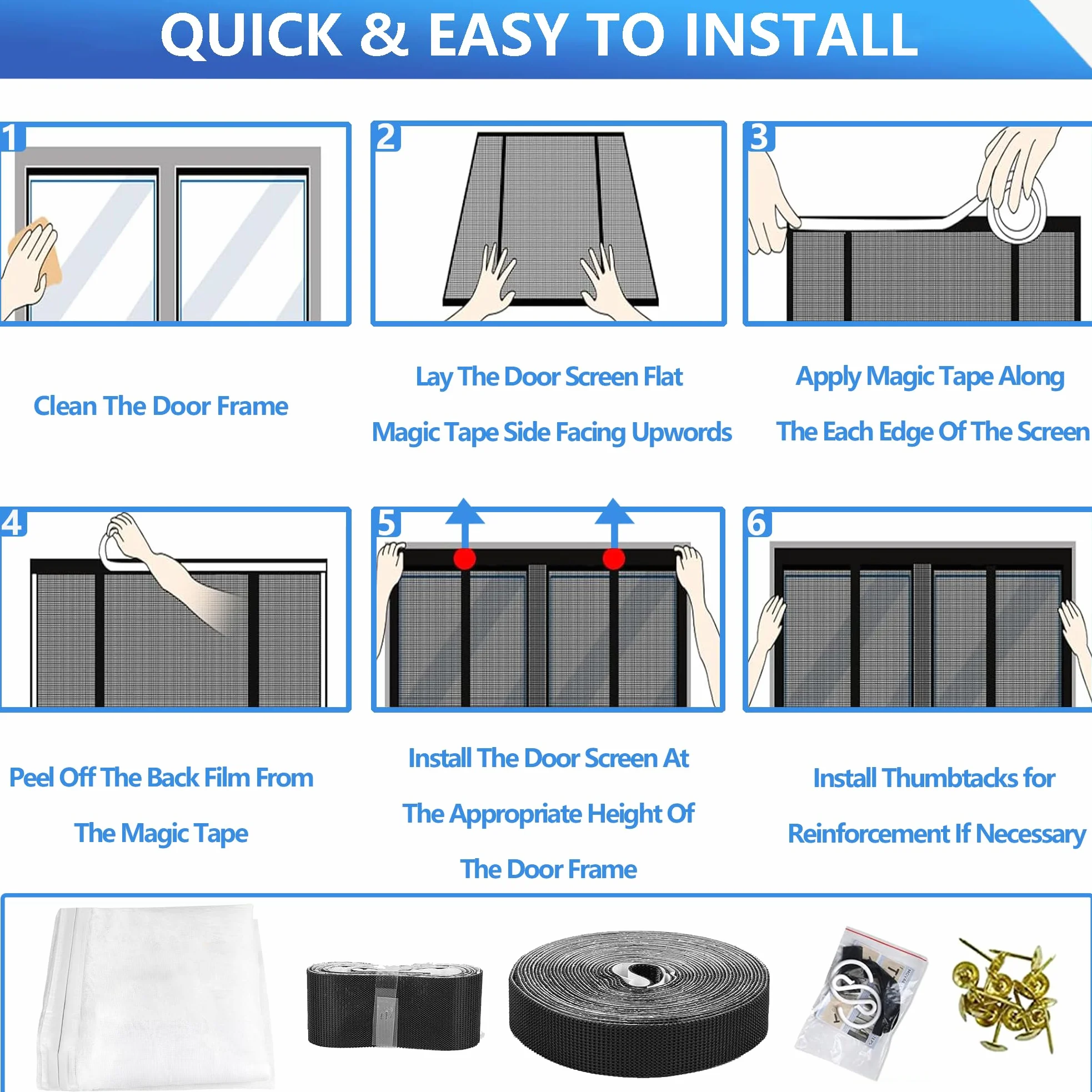 QUICK & EASY TO INSTALL

1

Clean The Door Frame

2

Lay The Door Screen Flat

Magic Tape Side Facing Upwords

3

Apply Magic Tape Along

The Each Edge Of The Screen

4

Peel Off The Back Film From

The Magic Tape

5

Install The Door Screen At

The Appropriate Height Of

The Door Frame

6

Install Thumbtacks for

Reinforcement If Necessary