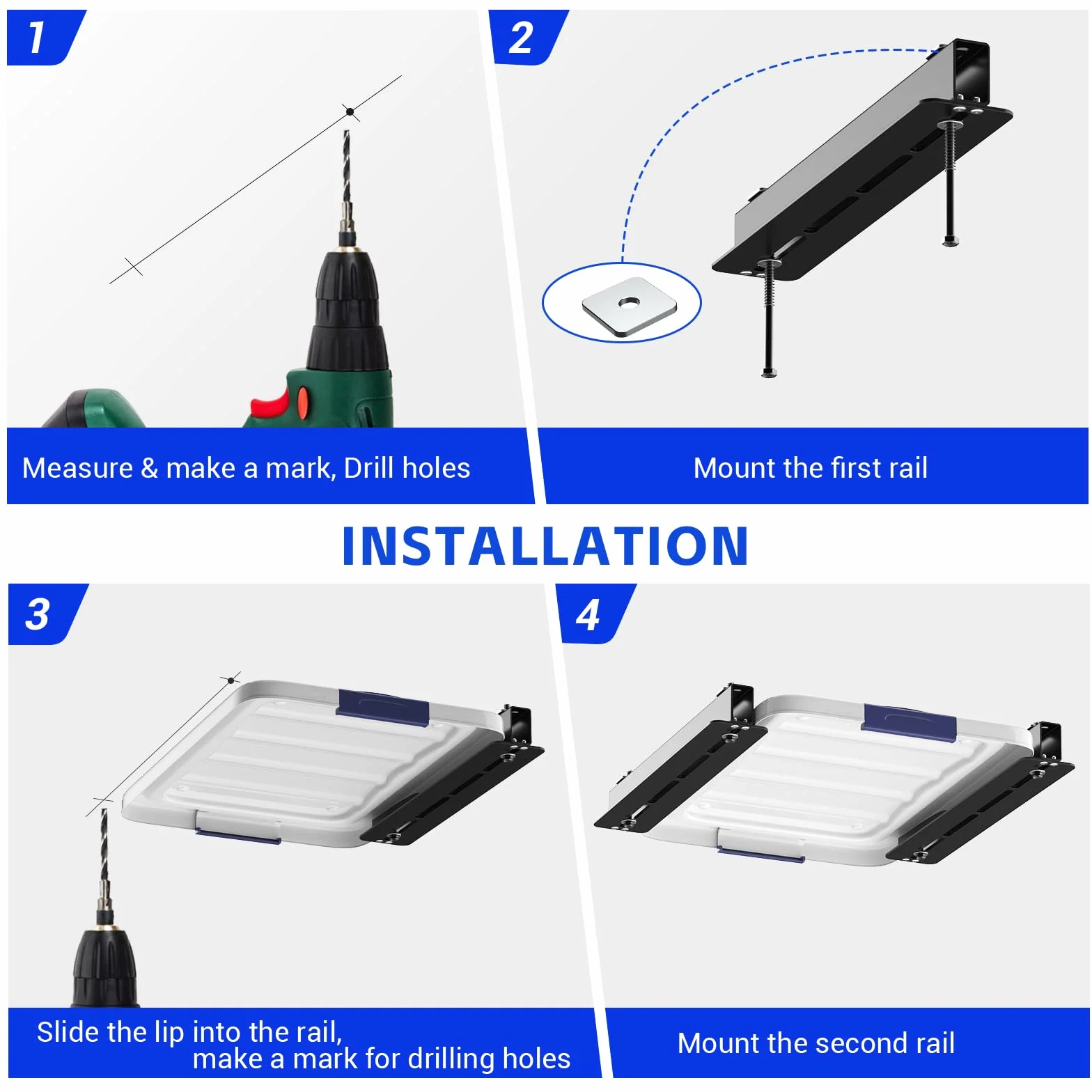 1

Measure & make a mark, Drill holes

2

Mount the first rail

INSTALLATION

3

Slide the lip into the rail, make a mark for drilling holes

4

Mount the second rail