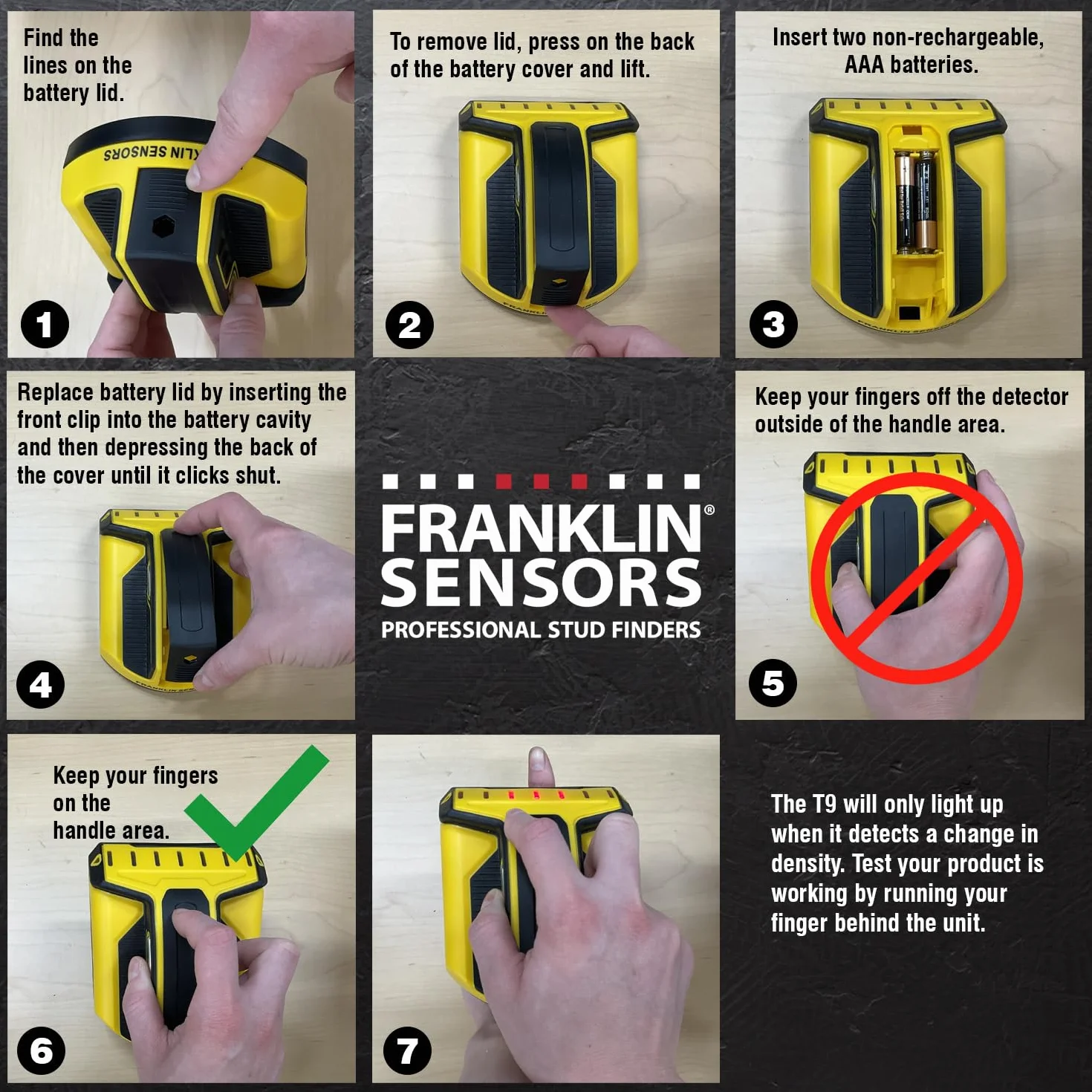 Find the lines on the battery lid.

KLIN SENSORS

1

To remove lid, press on the back of the battery cover and lift.

2

Insert two non-rechargeable, AAA batteries.

3

Replace battery lid by inserting the front clip into the battery cavity and then depressing the back of the cover until it clicks shut.

4

FRANKLIN® SENSORS
PROFESSIONAL STUD FINDERS

Keep your fingers off the detector outside of the handle area.

5

Keep your fingers on the handle area.

6

7

The T9 will only light up when it detects a change in density. Test your product is working by running your finger behind the unit.