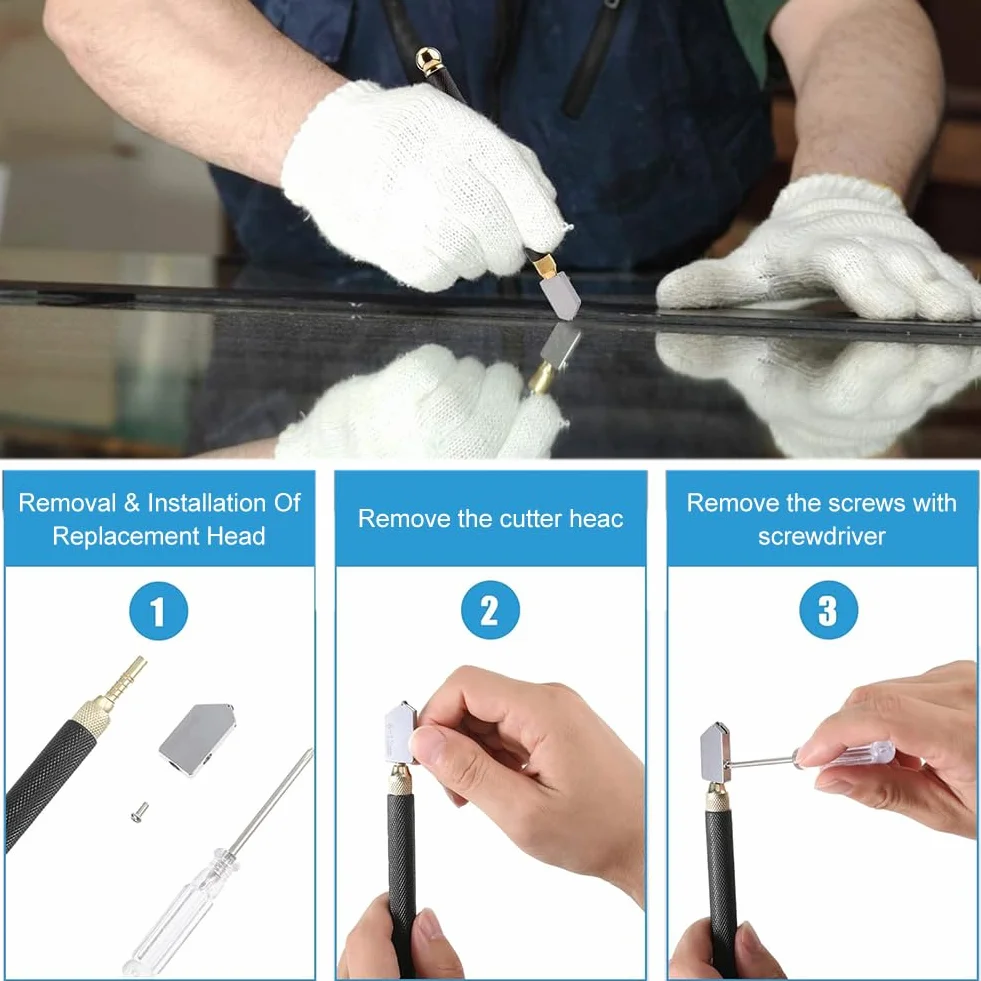 Removal & Installation Of Replacement Head

1

Remove the cutter heac

2

Remove the screws with screwdriver

3