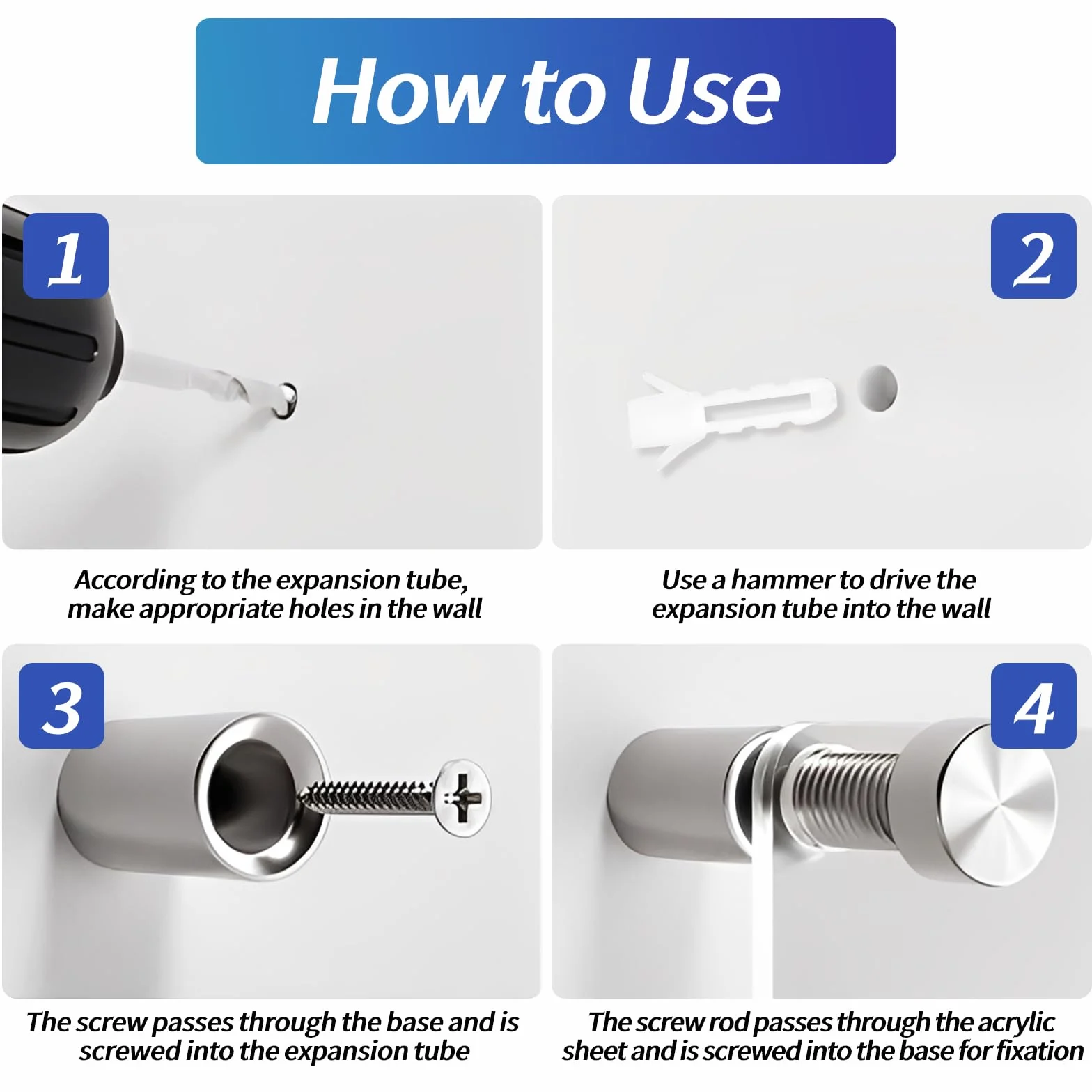 How to Use

1

According to the expansion tube, make appropriate holes in the wall

2

Use a hammer to drive the expansion tube into the wall

3

The screw passes through the base and is screwed into the expansion tube

4

The screw rod passes through the acrylic sheet and is screwed into the base for fixation