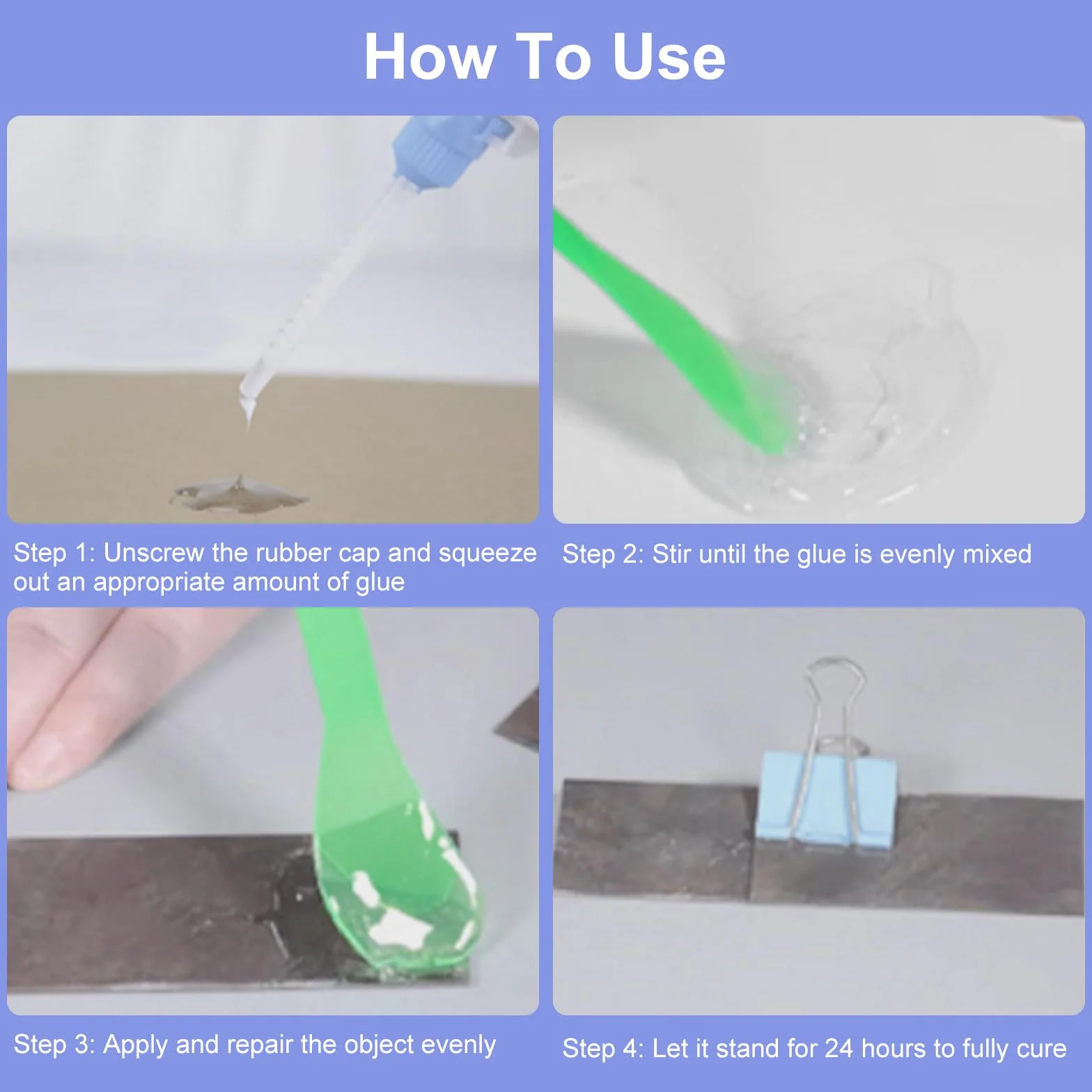 How To Use

Step 1: Unscrew the rubber cap and squeeze out an appropriate amount of glue

Step 2: Stir until the glue is evenly mixed

Step 3: Apply and repair the object evenly

Step 4: Let it stand for 24 hours to fully cure