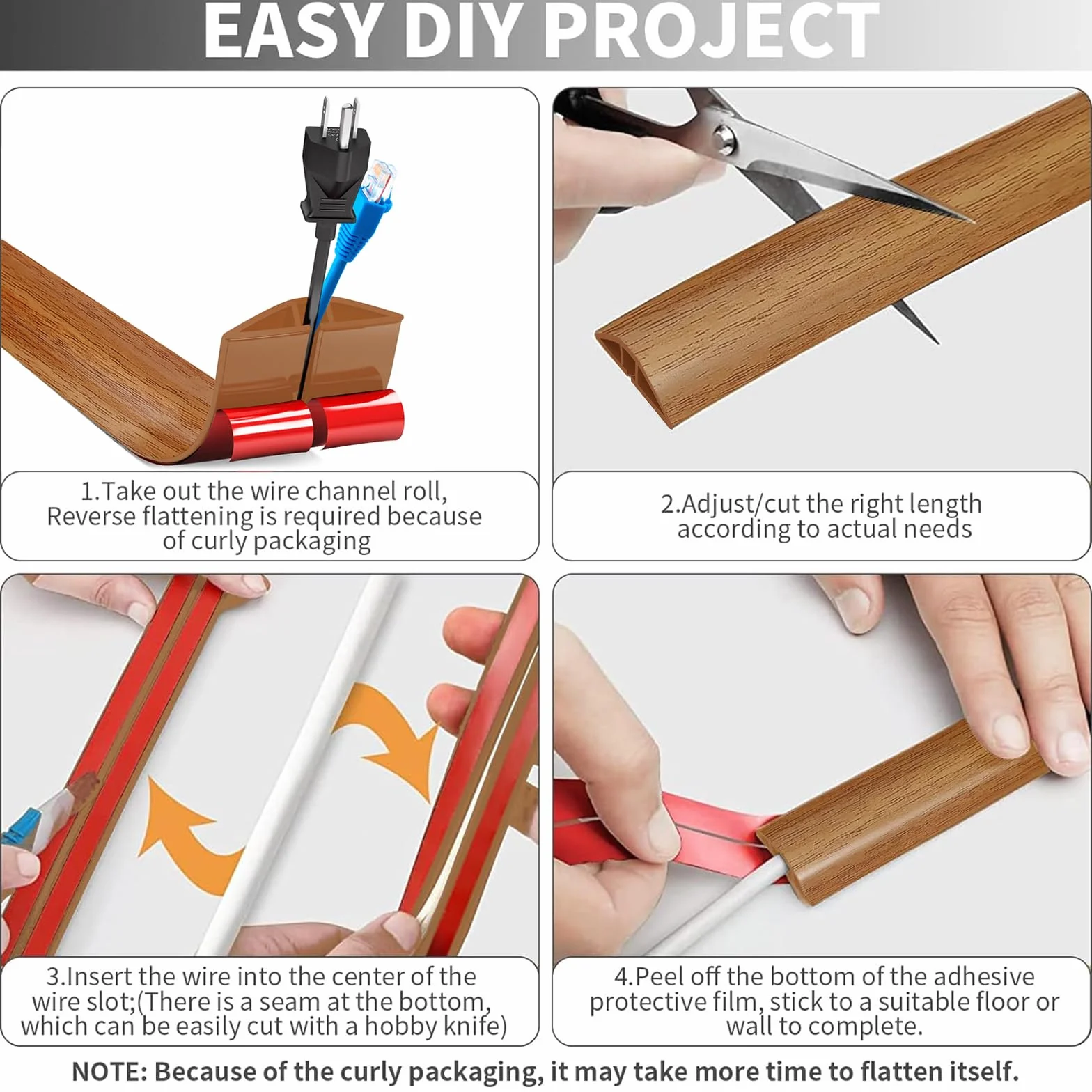 EASY DIY PROJECT

1.Take out the wire channel roll, Reverse flattening is required because of curly packaging

2.Adjust/cut the right length according to actual needs

3.Insert the wire into the center of the wire slot;(There is a seam at the bottom, which can be easily cut with a hobby knife)

4.Peel off the bottom of the adhesive protective film, stick to a suitable floor or wall to complete.

NOTE: Because of the curly packaging, it may take more time to flatten itself.