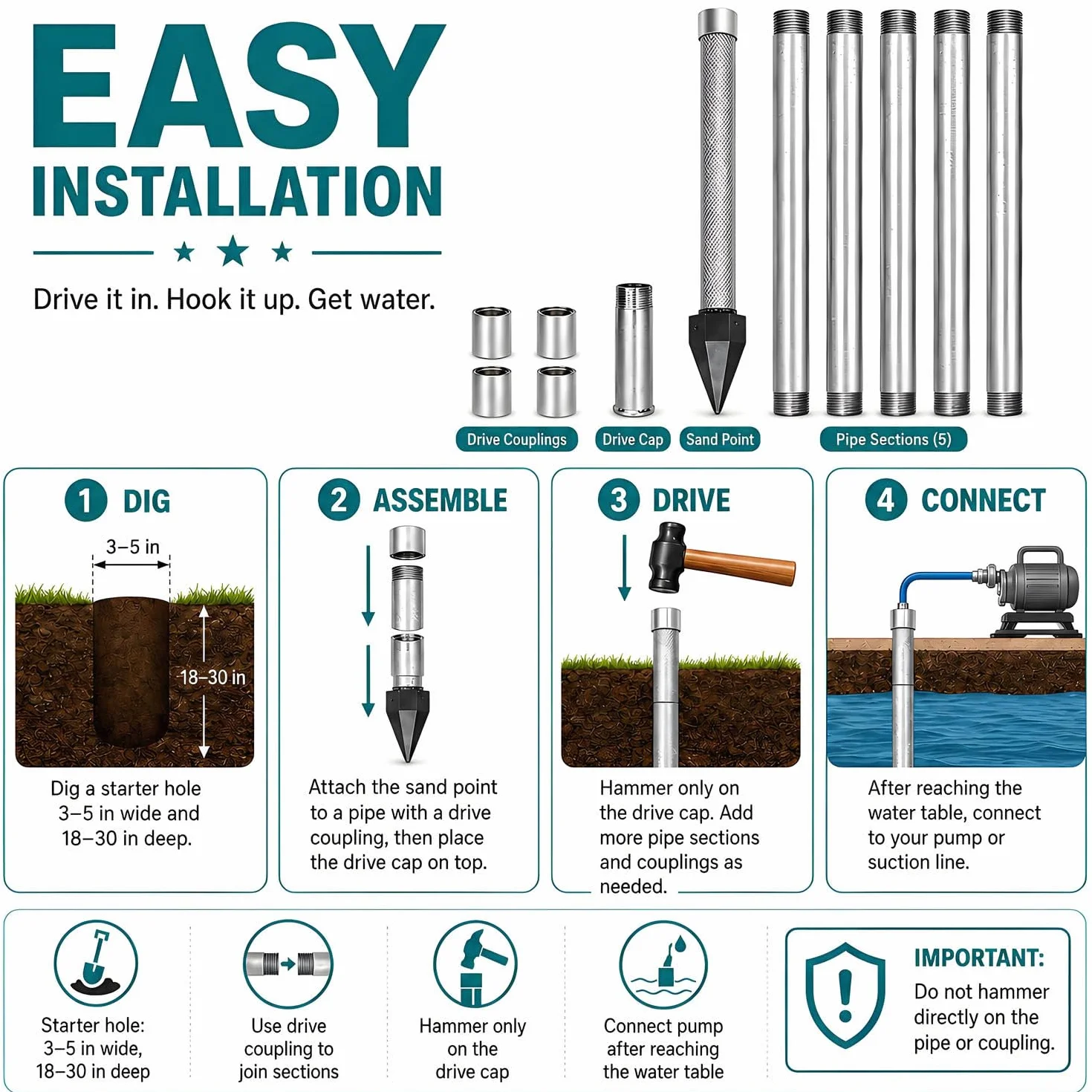 EASY
INSTALLATION

Drive it in. Hook it up. Get water.

Drive Couplings
Drive Cap
Sand Point
Pipe Sections (5)

1 DIG

3–5 in

18–30 in

Dig a starter hole 3–5 in wide and 18–30 in deep.

2 ASSEMBLE

Attach the sand point to a pipe with a drive coupling, then place the drive cap on top.

3 DRIVE

Hammer only on the drive cap. Add more pipe sections and couplings as needed.

4 CONNECT

After reaching the water table, connect to your pump or suction line.

Starter hole: 3–5 in wide, 18–30 in deep

Use drive coupling to join sections

Hammer only on the drive cap

Connect pump after reaching the water table

IMPORTANT:
Do not hammer directly on the pipe or coupling.