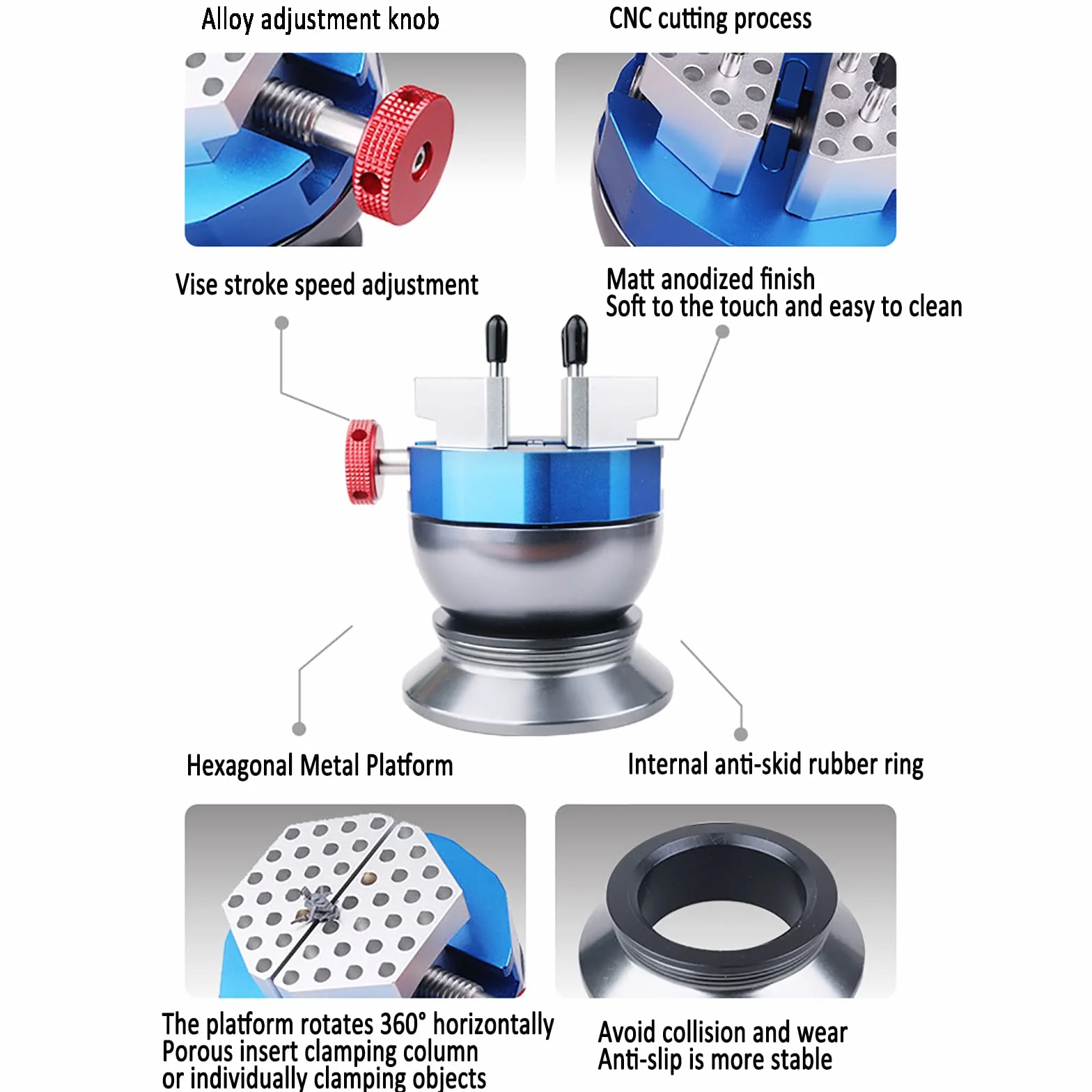 Alloy adjustment knob

CNC cutting process

Vise stroke speed adjustment

Matt anodized finish
Soft to the touch and easy to clean

Hexagonal Metal Platform

Internal anti-skid rubber ring

The platform rotates 360° horizontally
Porous insert clamping column
or individually clamping objects

Avoid collision and wear
Anti-slip is more stable