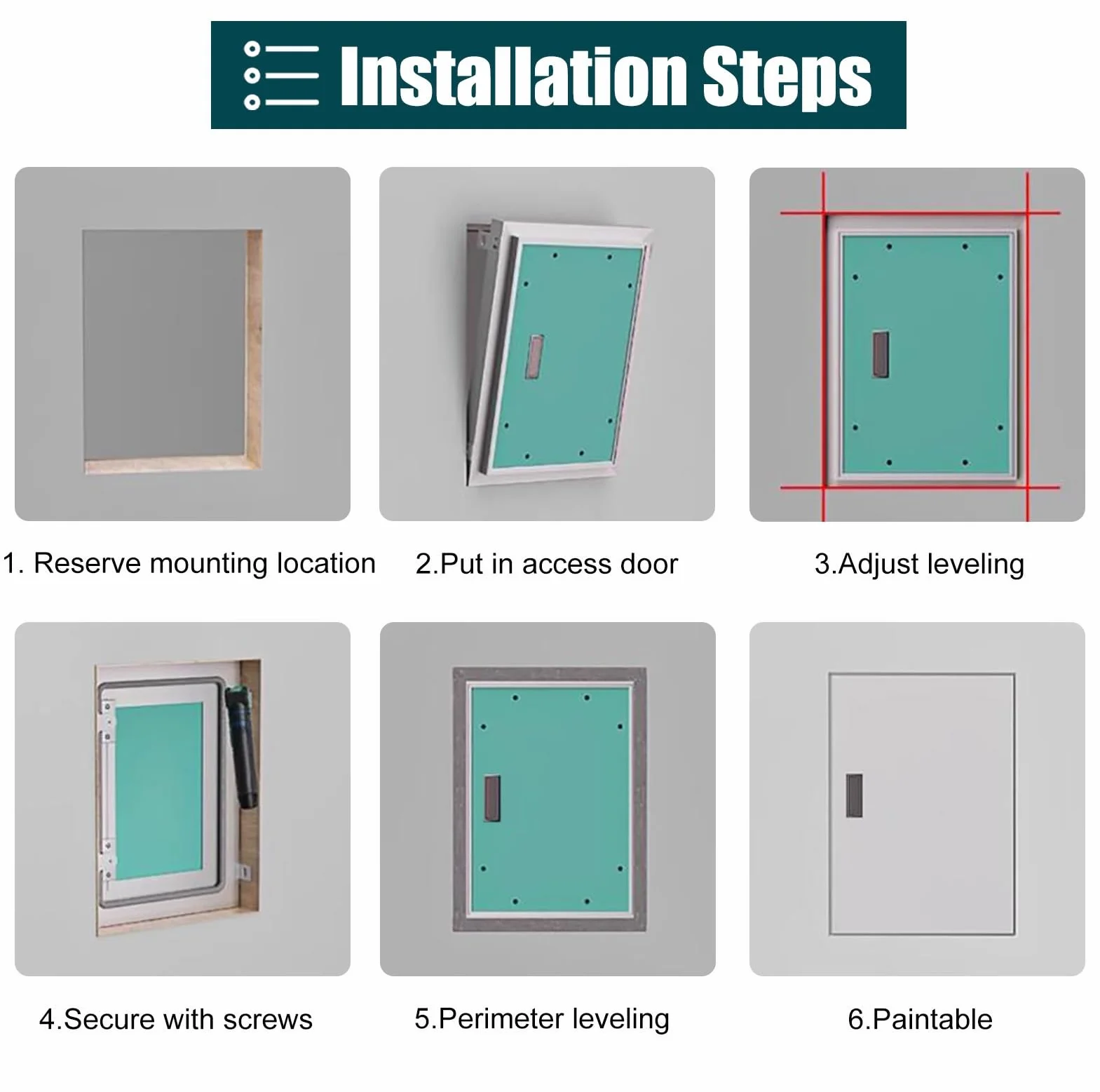 Installation Steps

1. Reserve mounting location

2.Put in access door

3.Adjust leveling

4.Secure with screws

5.Perimeter leveling

6.Paintable