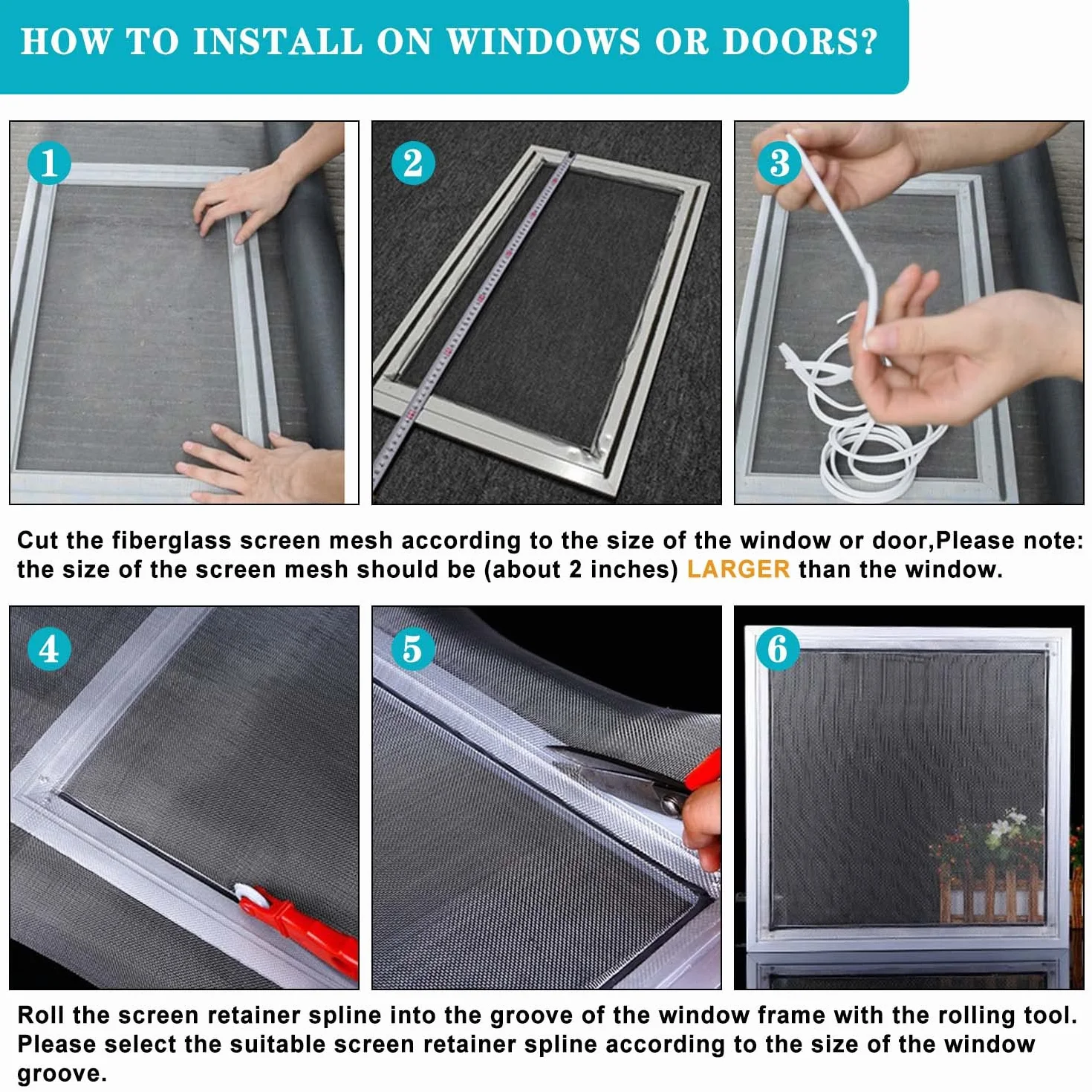 HOW TO INSTALL ON WINDOWS OR DOORS?

1

2

3

Cut the fiberglass screen mesh according to the size of the window or door,Please note: the size of the screen mesh should be (about 2 inches) LARGER than the window.

4

5

6

Roll the screen retainer spline into the groove of the window frame with the rolling tool. Please select the suitable screen retainer spline according to the size of the window groove.