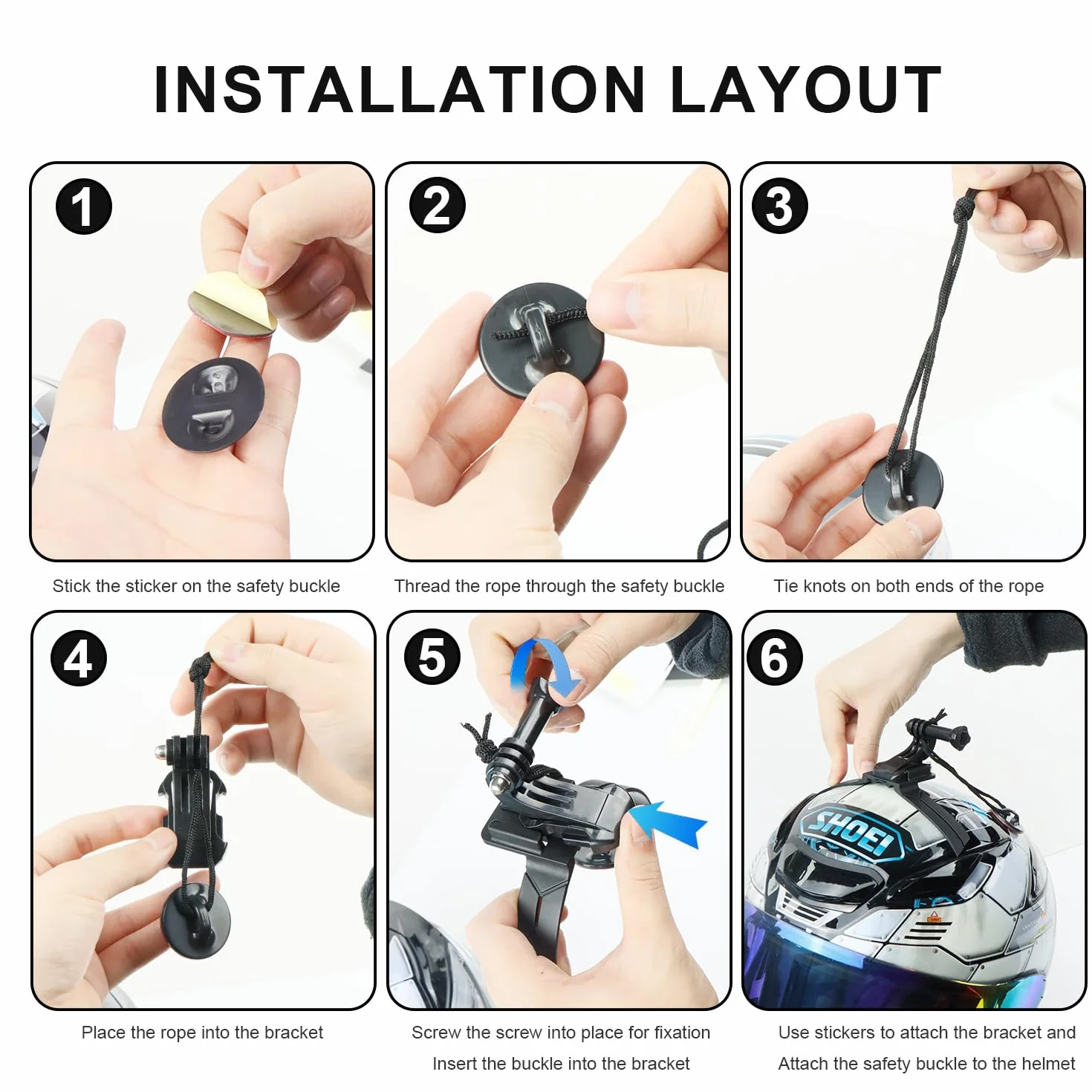 INSTALLATION LAYOUT

1

Stick the sticker on the safety buckle

2

Thread the rope through the safety buckle

3

Tie knots on both ends of the rope

4

Place the rope into the bracket

5

Screw the screw into place for fixation
Insert the buckle into the bracket

6

SHOEI

Use stickers to attach the bracket and
Attach the safety buckle to the helmet