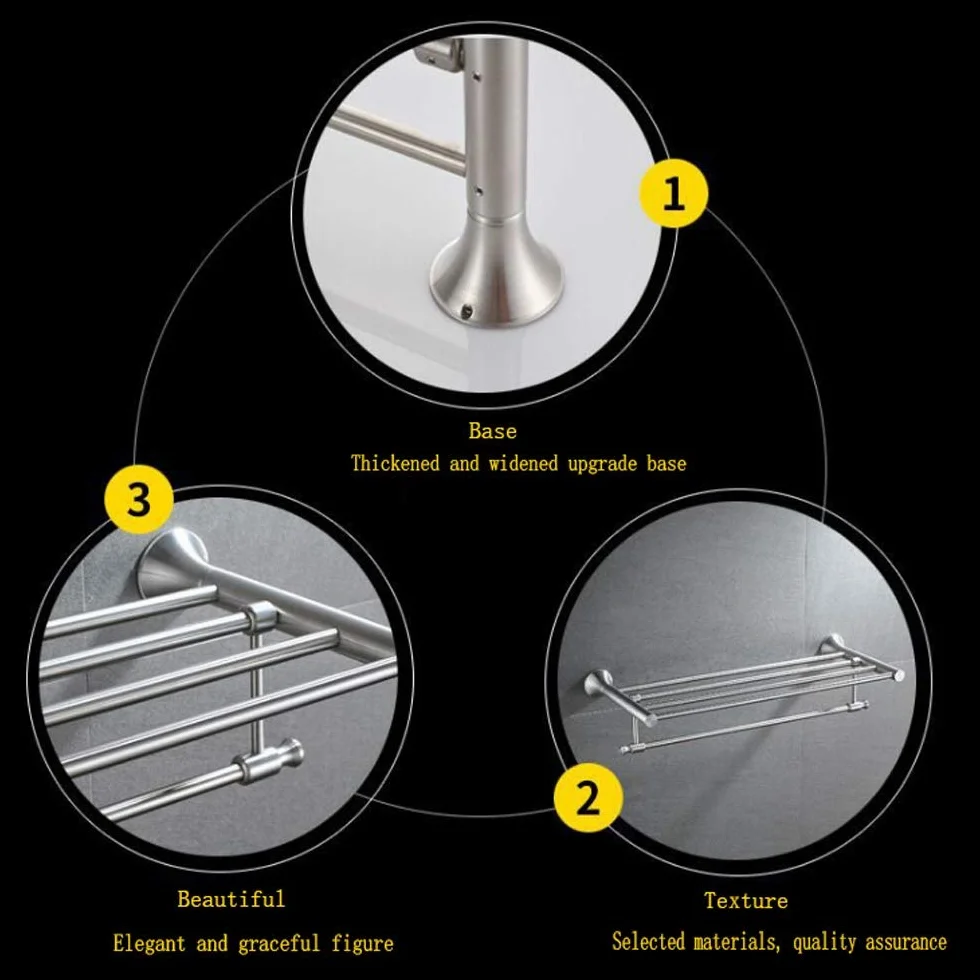 1

Base

Thickened and widened upgrade base

3

2

Beautiful

Elegant and graceful figure

Texture

Selected materials, quality assurance