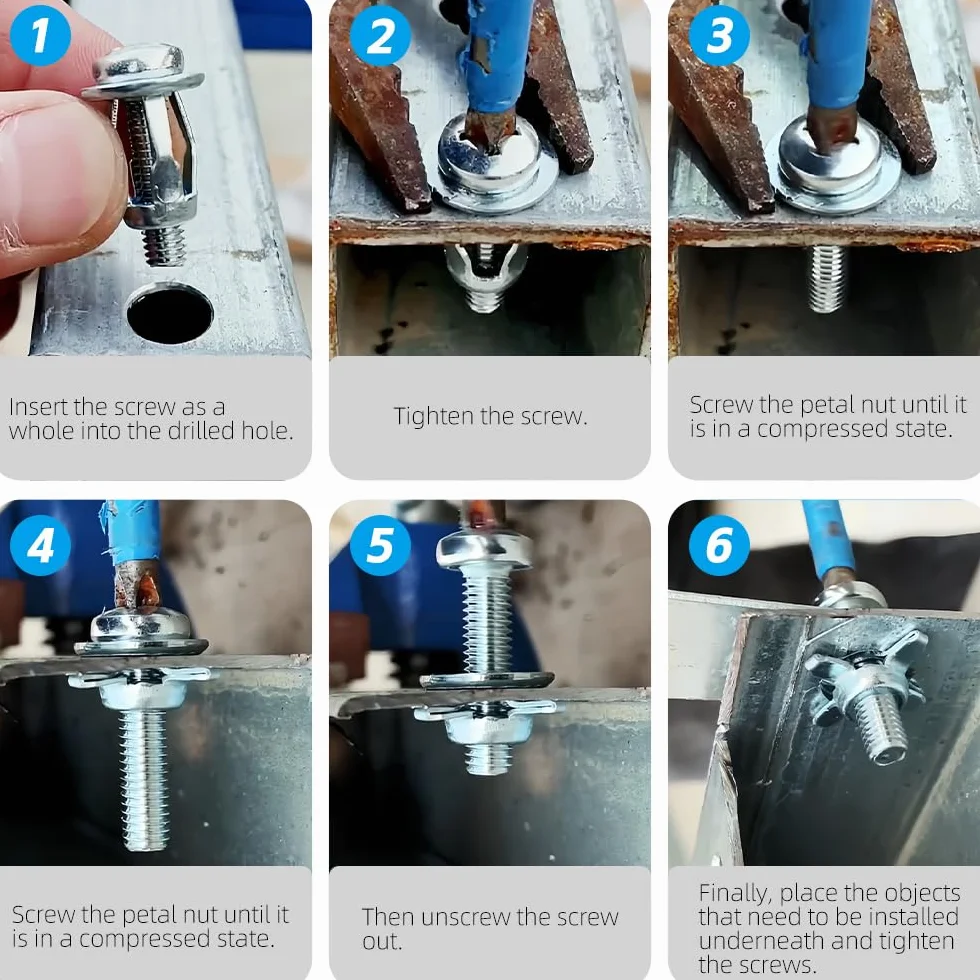 1

Insert the screw as a whole into the drilled hole.

2

Tighten the screw.

3

Screw the petal nut until it is in a compressed state.

4

Screw the petal nut until it is in a compressed state.

5

Then unscrew the screw out.

6

Finally, place the objects that need to be installed underneath and tighten the screws.