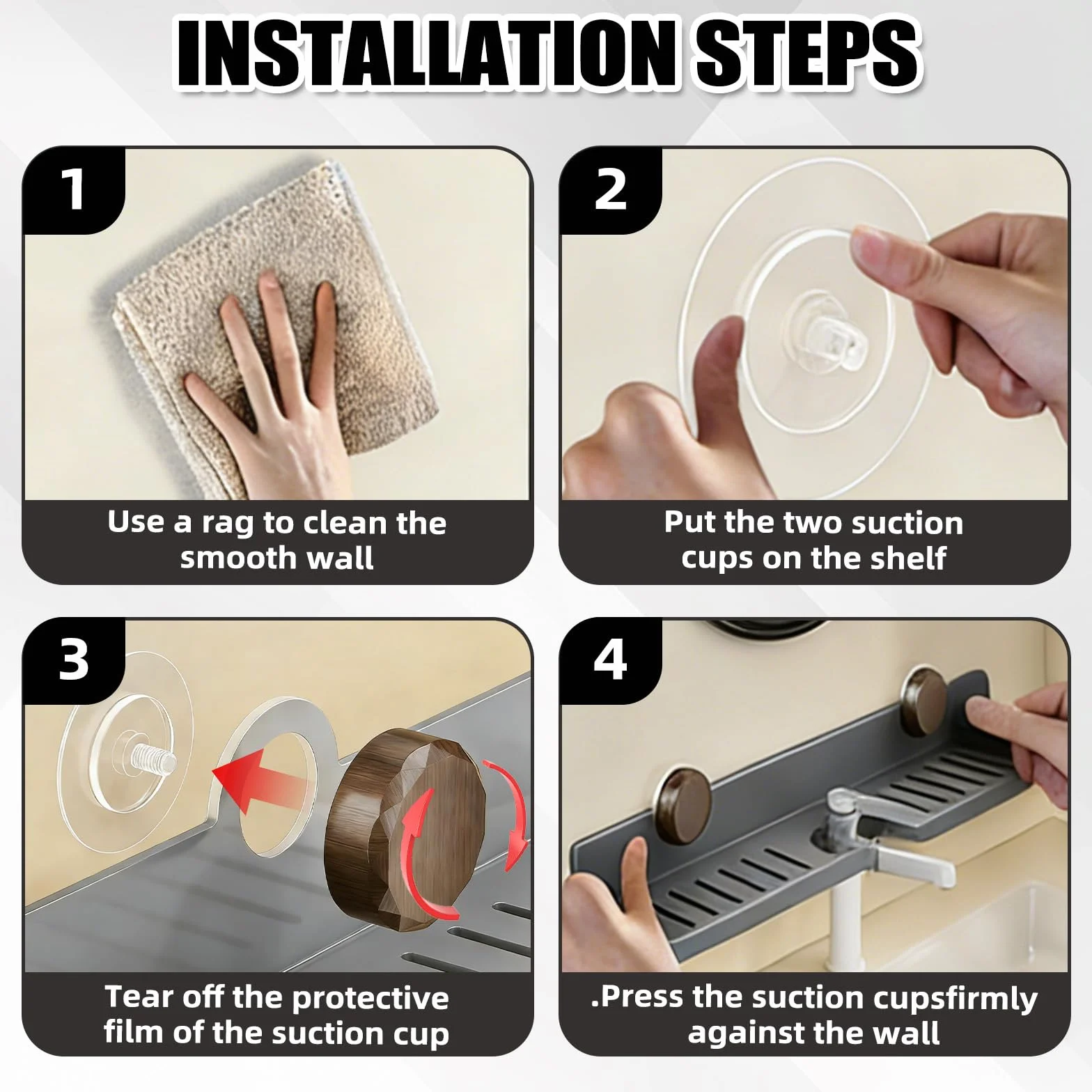 INSTALLATION STEPS

1

Use a rag to clean the smooth wall

2

Put the two suction cups on the shelf

3

Tear off the protective film of the suction cup

4

.Press the suction cupsfirmly against the wall