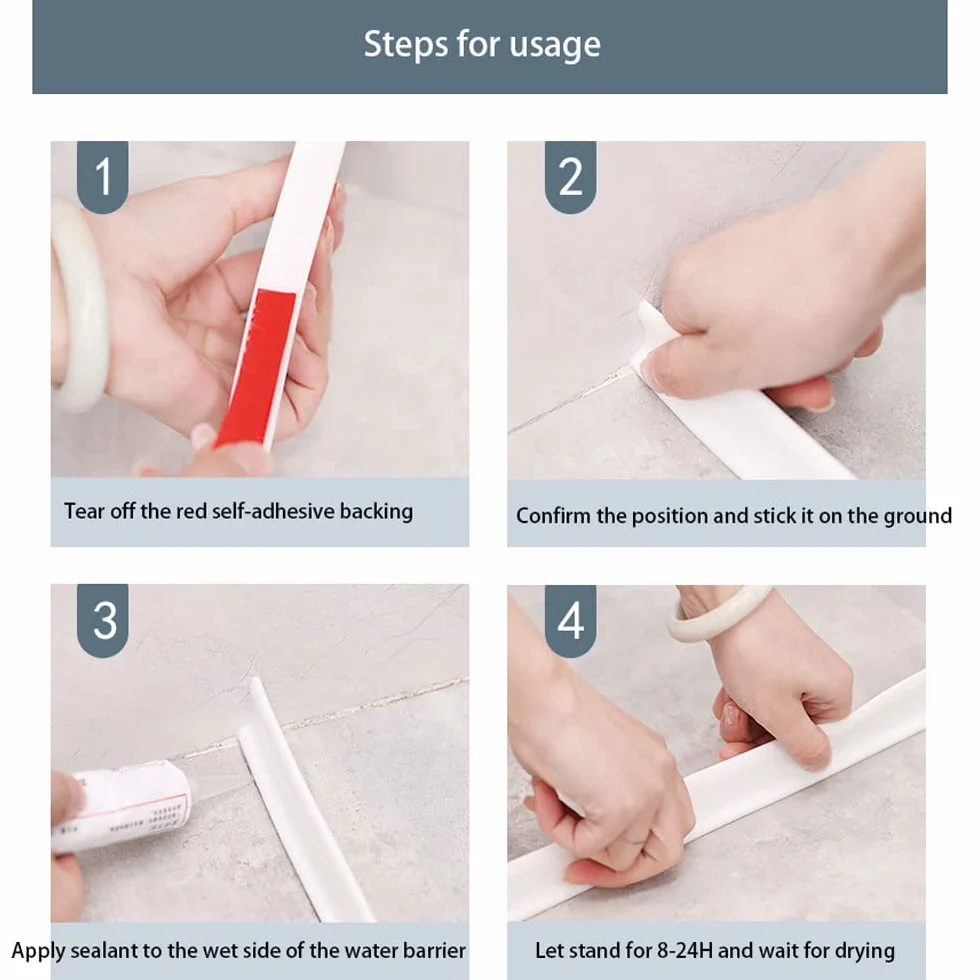 Steps for usage

1

Tear off the red self-adhesive backing

2

Confirm the position and stick it on the ground

3

Apply sealant to the wet side of the water barrier

4

Let stand for 8-24H and wait for drying