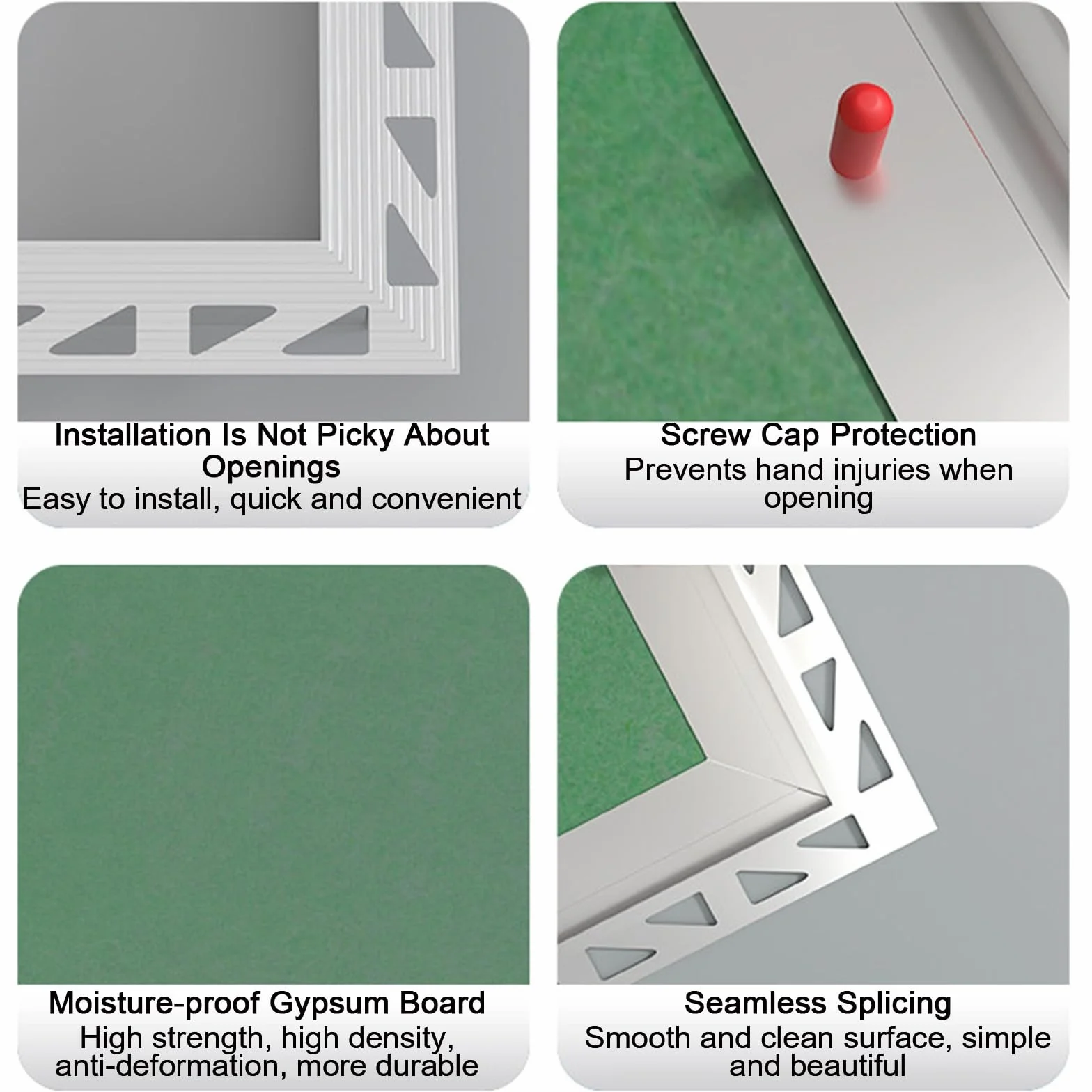 Installation Is Not Picky About Openings
Easy to install, quick and convenient

Screw Cap Protection
Prevents hand injuries when opening

Moisture-proof Gypsum Board
High strength, high density, anti-deformation, more durable

Seamless Splicing
Smooth and clean surface, simple and beautiful