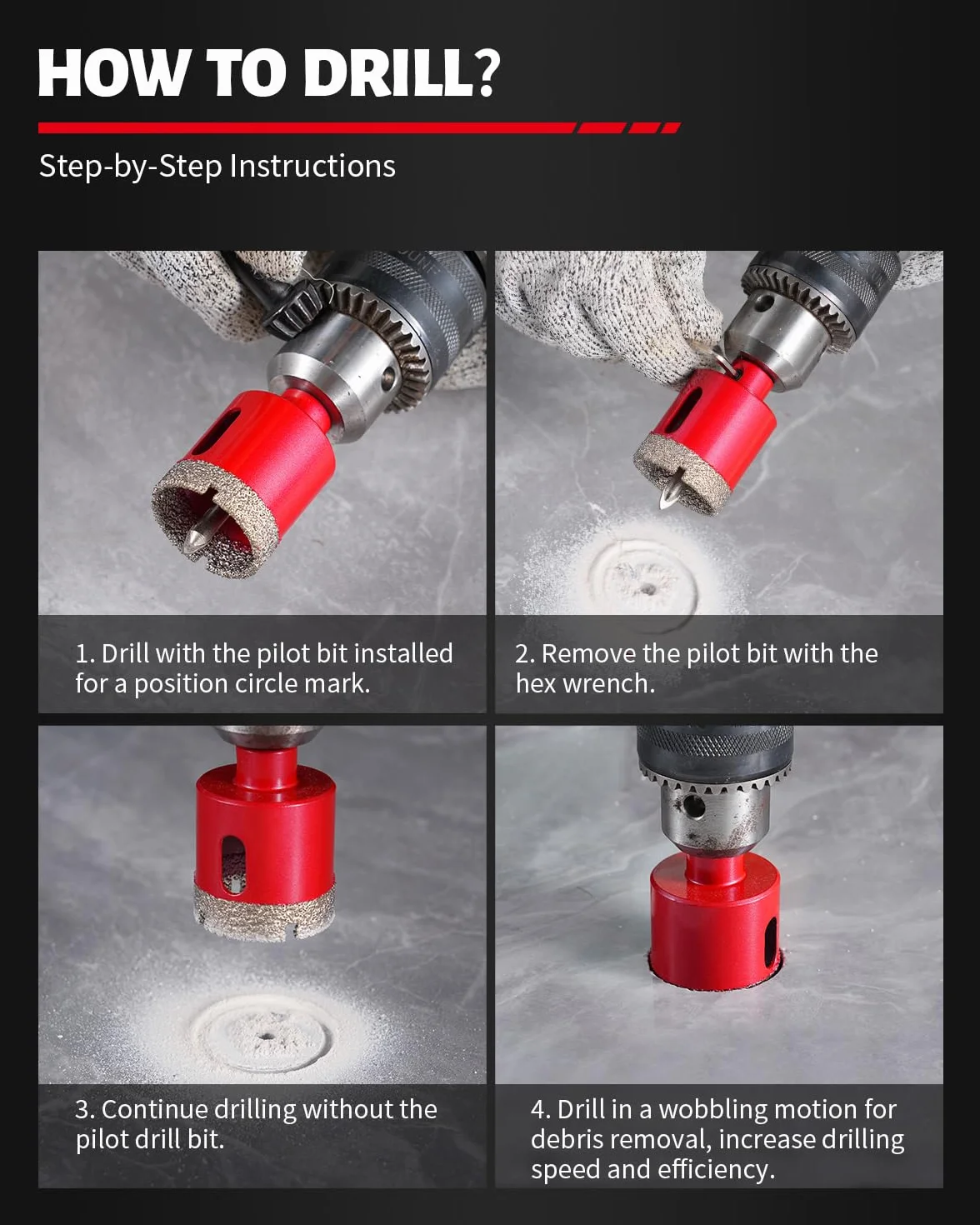 HOW TO DRILL?

Step-by-Step Instructions

1. Drill with the pilot bit installed for a position circle mark.

2. Remove the pilot bit with the hex wrench.

3. Continue drilling without the pilot drill bit.

4. Drill in a wobbling motion for debris removal, increase drilling speed and efficiency.