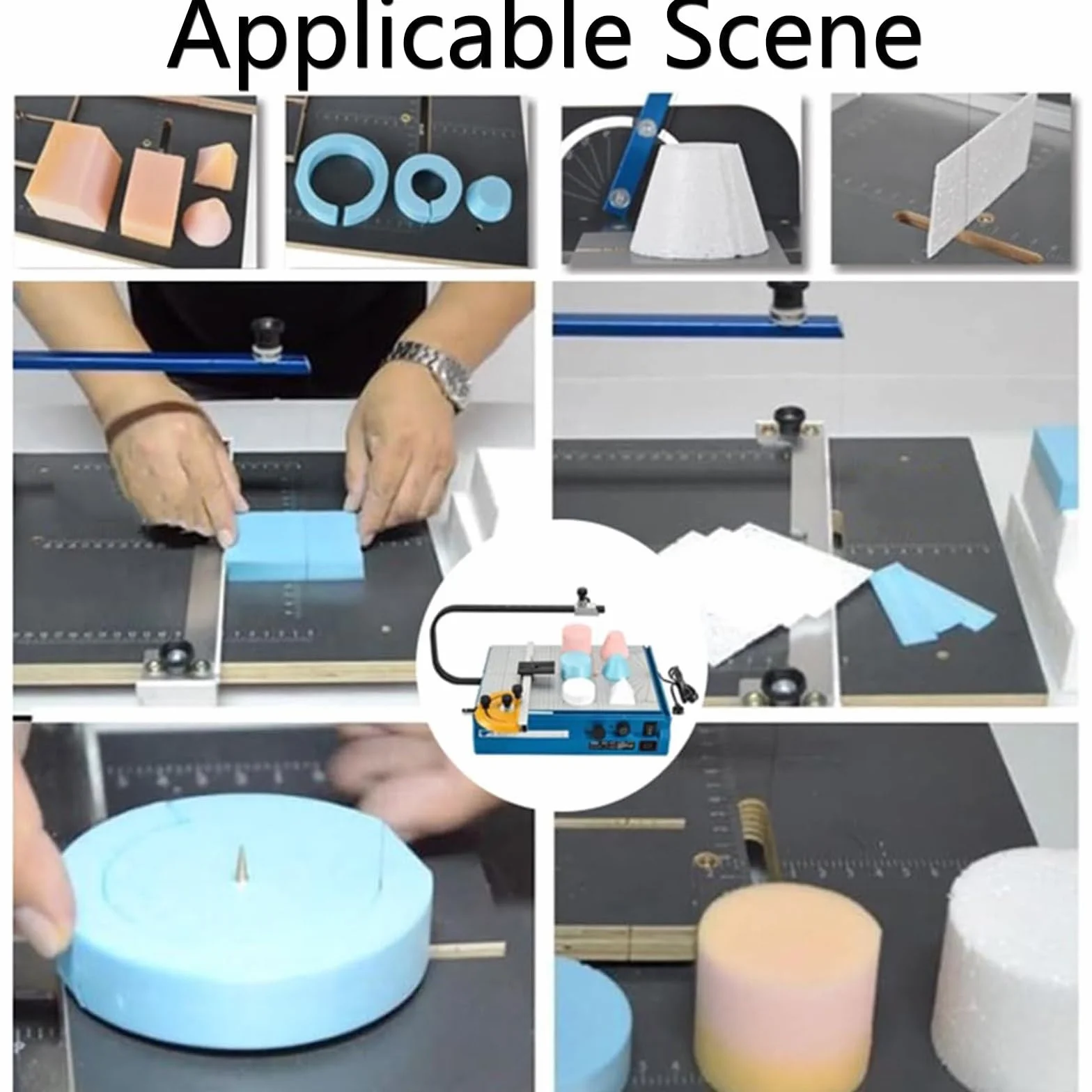 Applicable Scene