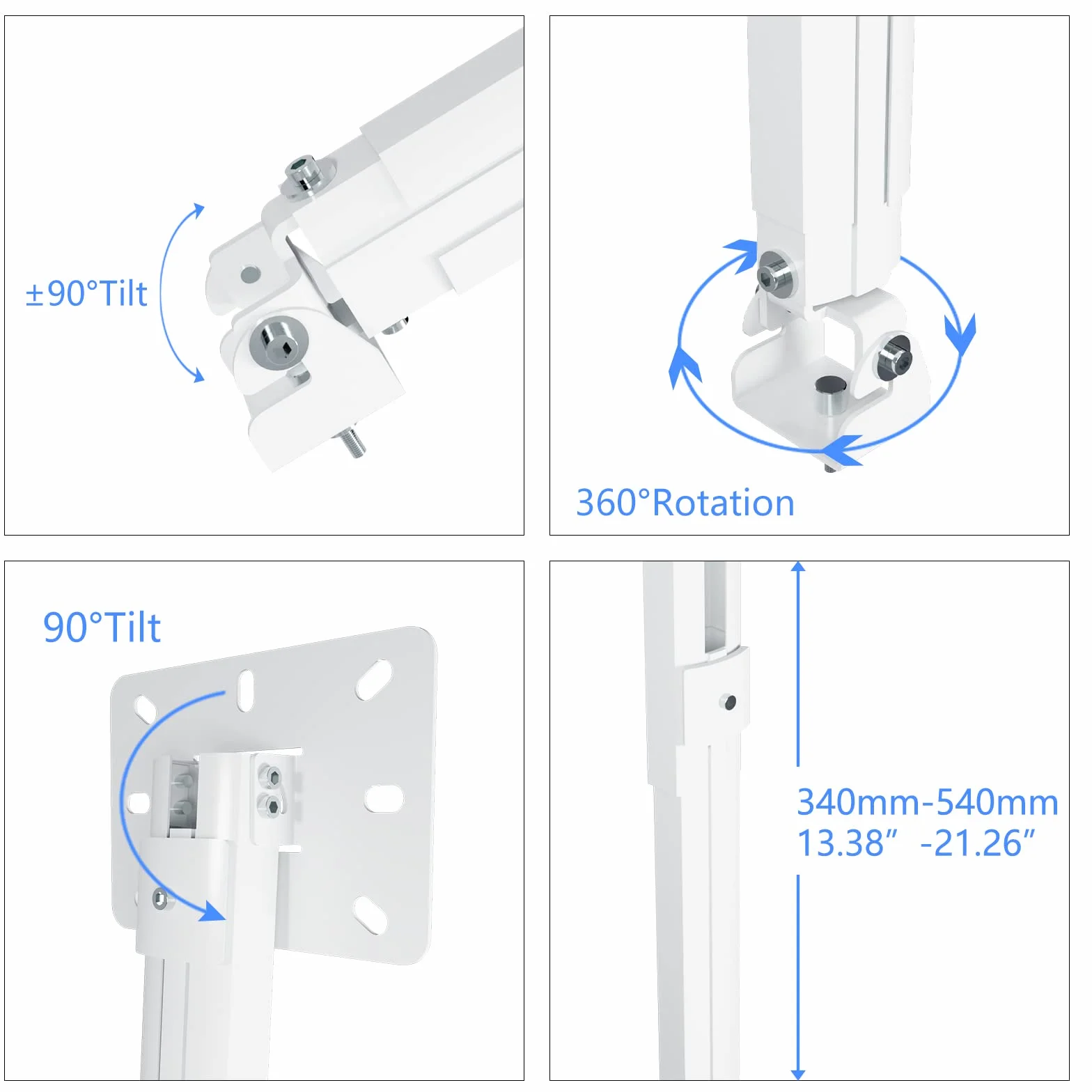 ±90°Tilt

360°Rotation

90°Tilt

340mm-540mm
13.38″ -21.26″