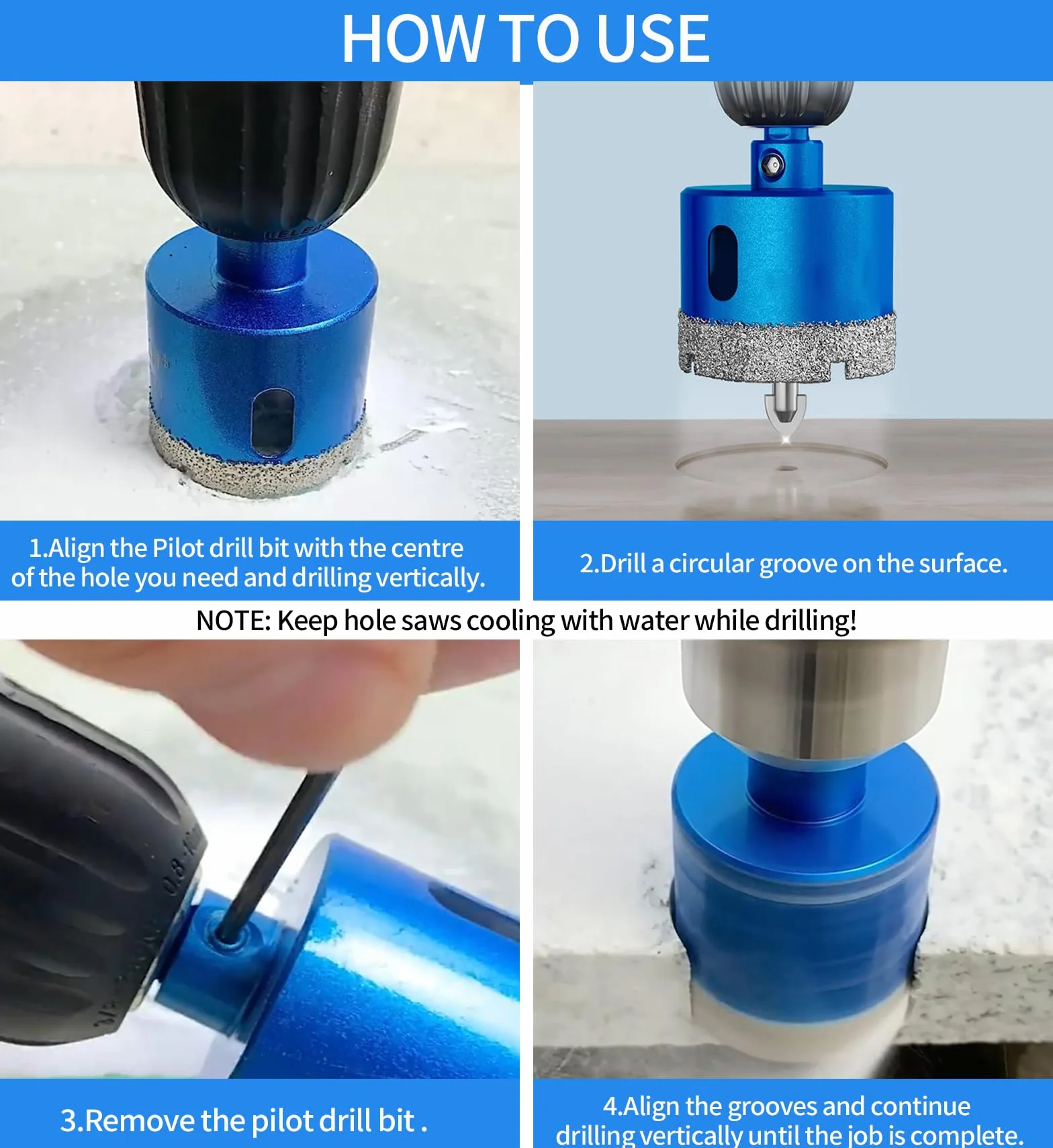 HOW TO USE

1.Align the Pilot drill bit with the centre of the hole you need and drilling vertically.

2.Drill a circular groove on the surface.

NOTE: Keep hole saws cooling with water while drilling!

3.Remove the pilot drill bit .

4.Align the grooves and continue drilling vertically until the job is complete.