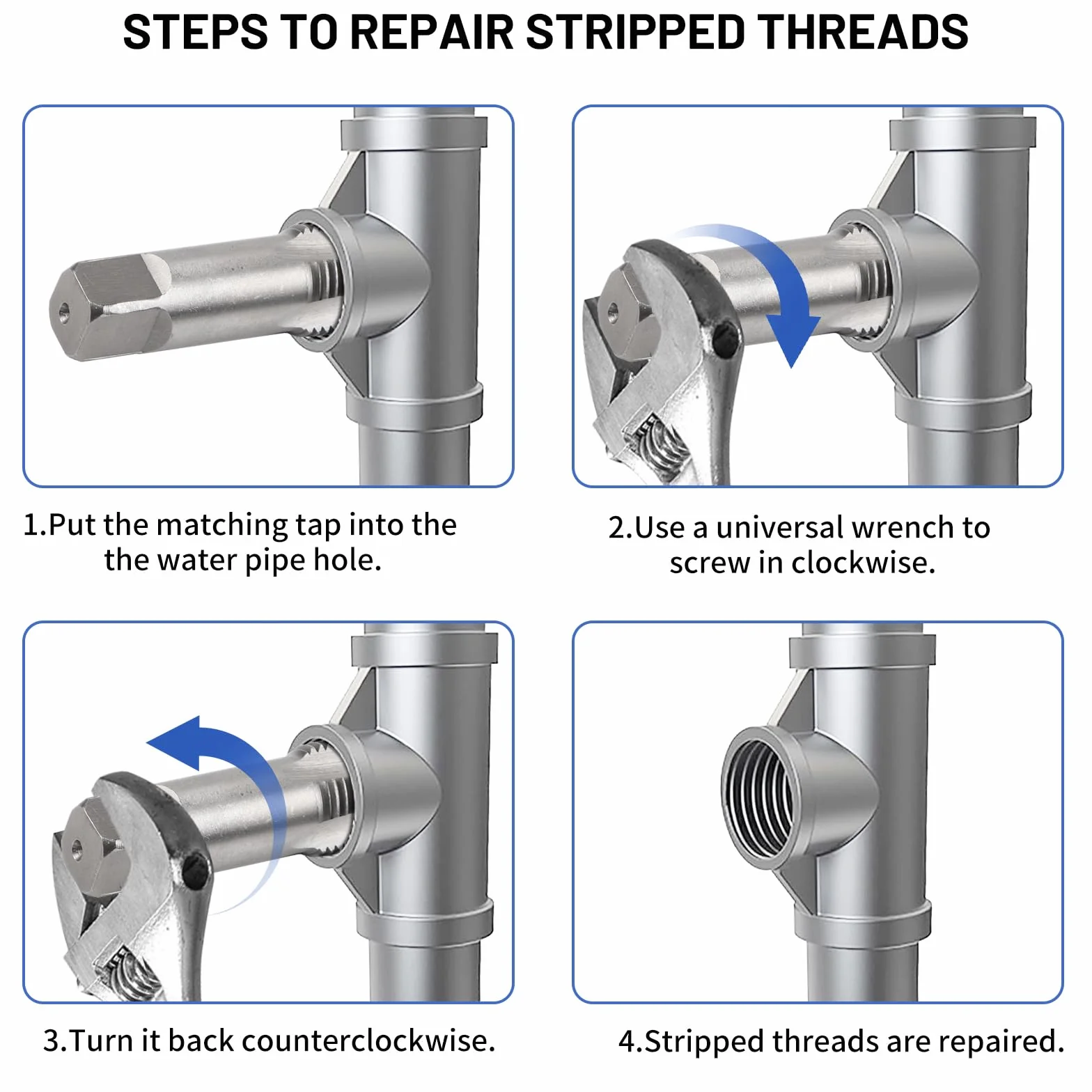 STEPS TO REPAIR STRIPPED THREADS

1.Put the matching tap into the the water pipe hole.

2.Use a universal wrench to screw in clockwise.

3.Turn it back counterclockwise.

4.Stripped threads are repaired.