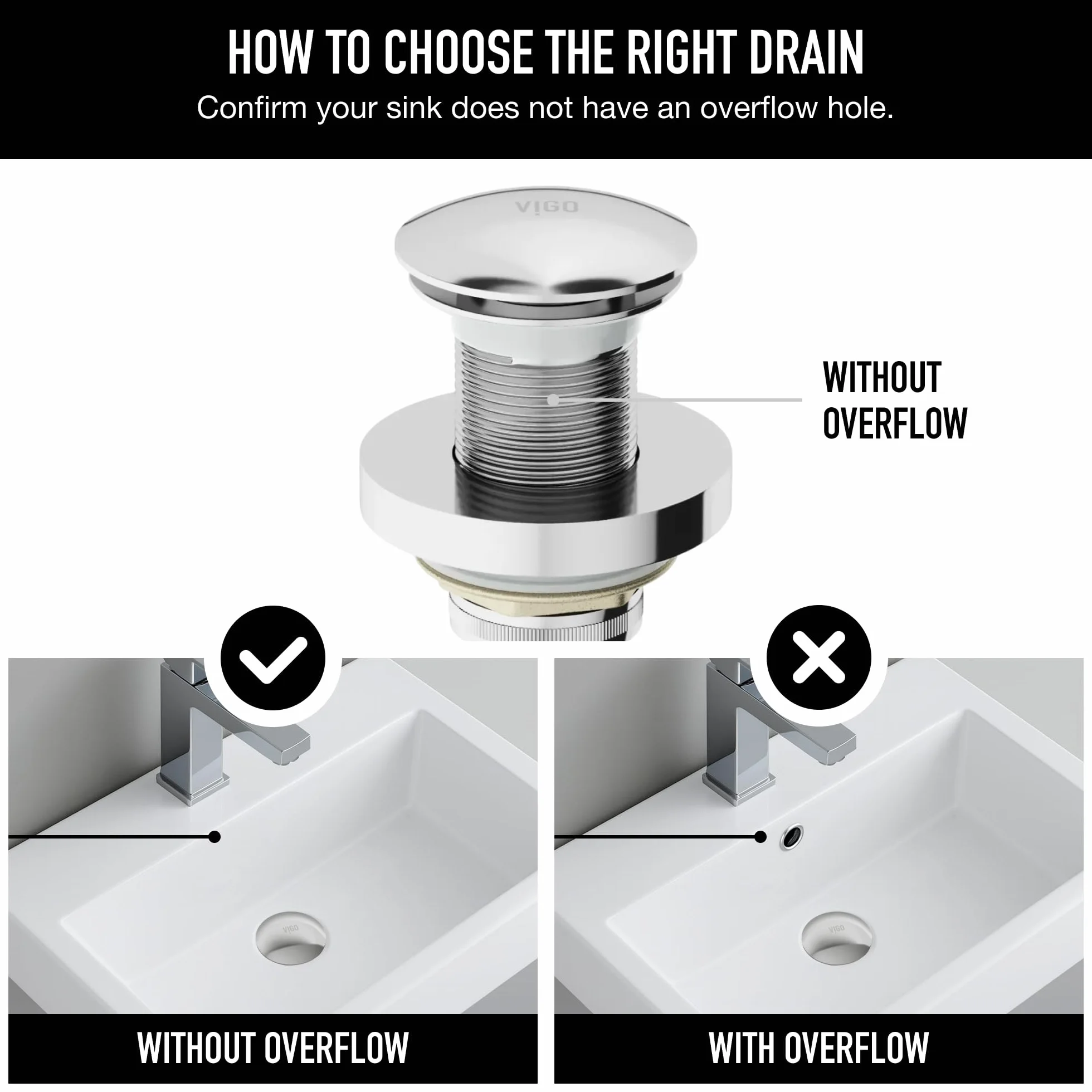 HOW TO CHOOSE THE RIGHT DRAIN

Confirm your sink does not have an overflow hole.

VIGO

WITHOUT OVERFLOW

VIGO

VIGO

WITHOUT OVERFLOW

WITH OVERFLOW