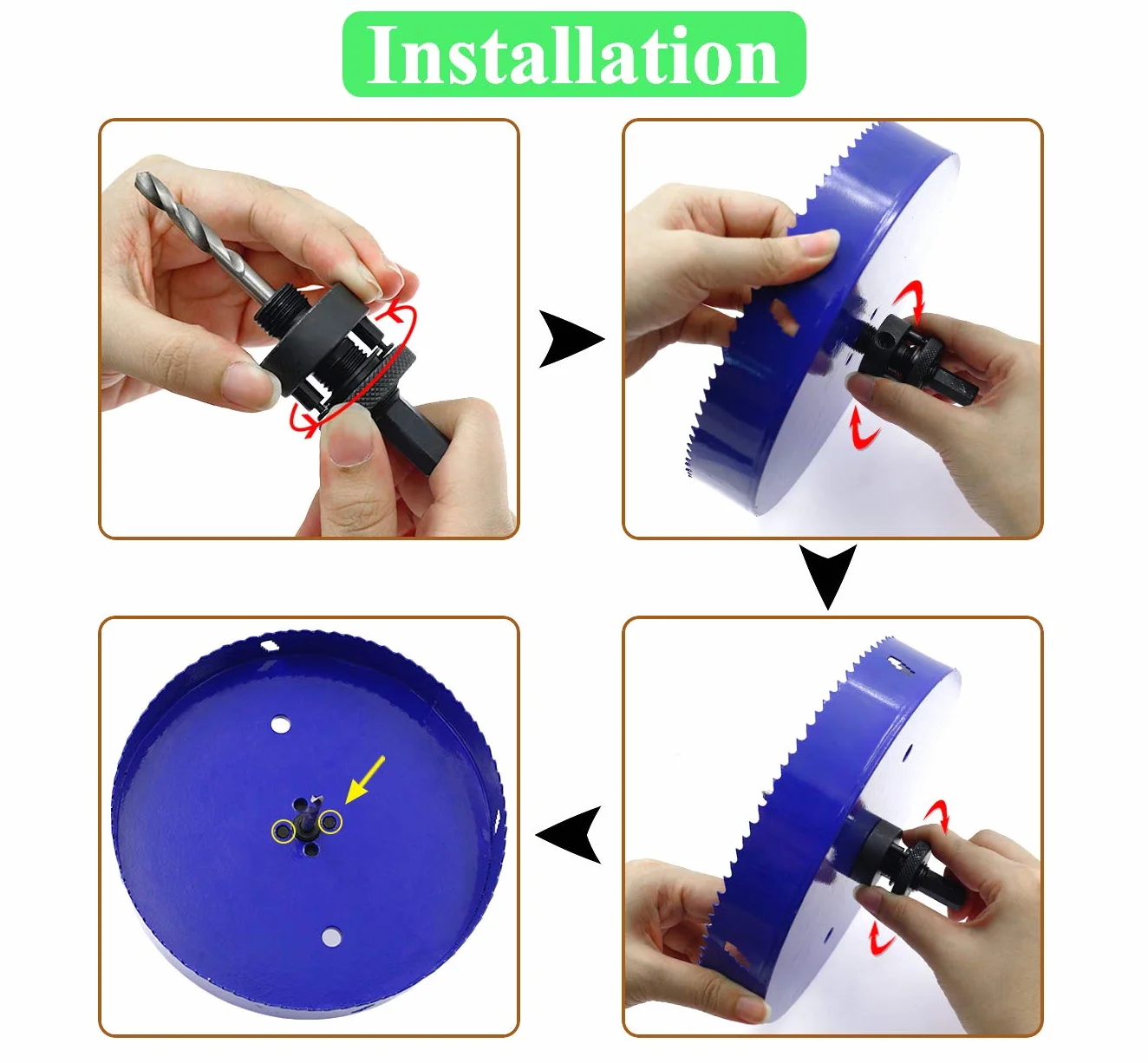 Installation