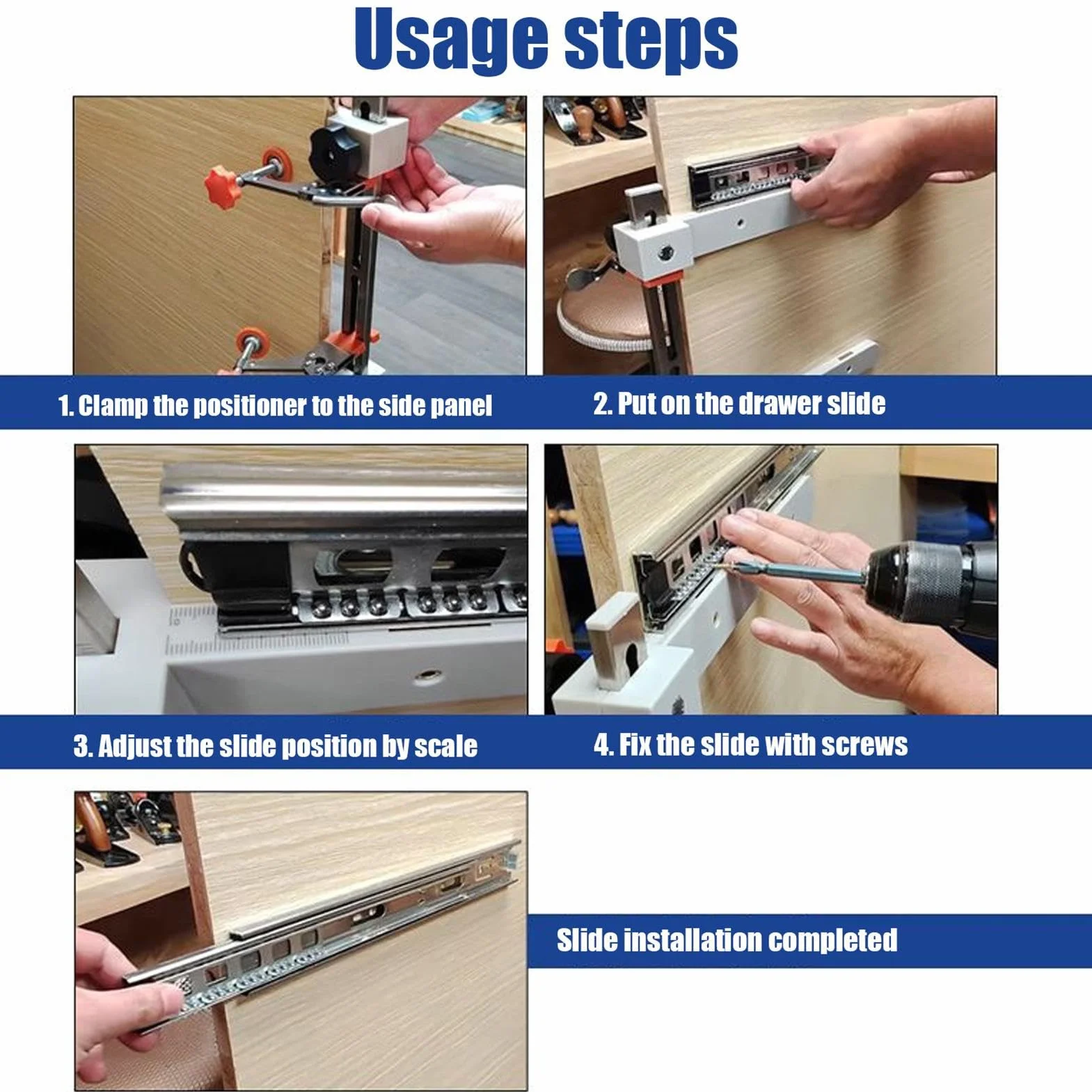 Usage steps

1. Clamp the positioner to the side panel

2. Put on the drawer slide

3. Adjust the slide position by scale

4. Fix the slide with screws

Slide installation completed