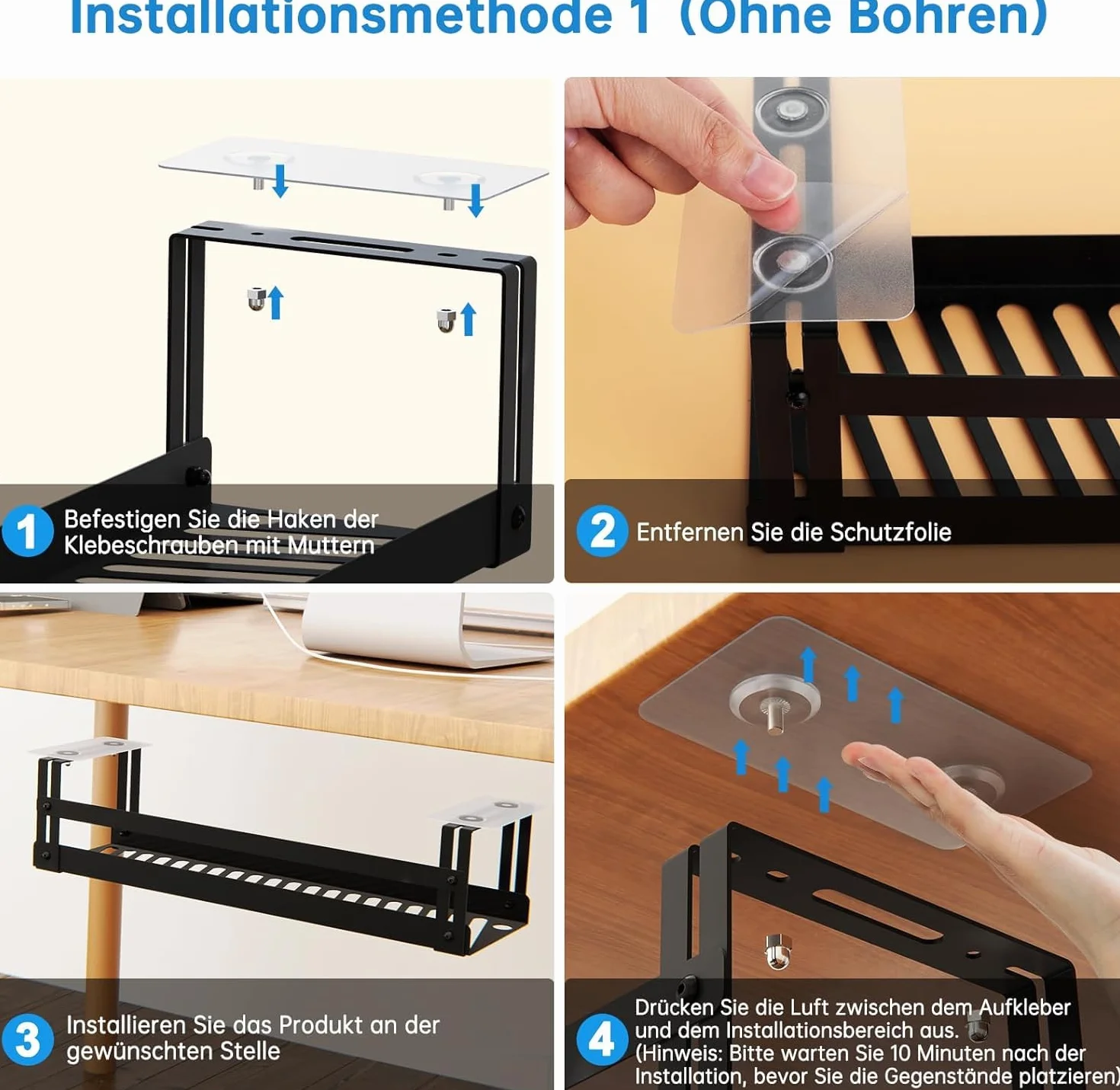 Installationsmethode 1 (Ohne Bohren)

1 Befestigen Sie die Haken der Klebeschrauben mit Muttern

2 Entfernen Sie die Schutzfolie

3 Installieren Sie das Produkt an der gewünschten Stelle

4 Drücken Sie die Luft zwischen dem Aufkleber und dem Installationsbereich aus. (Hinweis: Bitte warten Sie 10 Minuten nach der Installation, bevor Sie die Gegenstände platzieren)