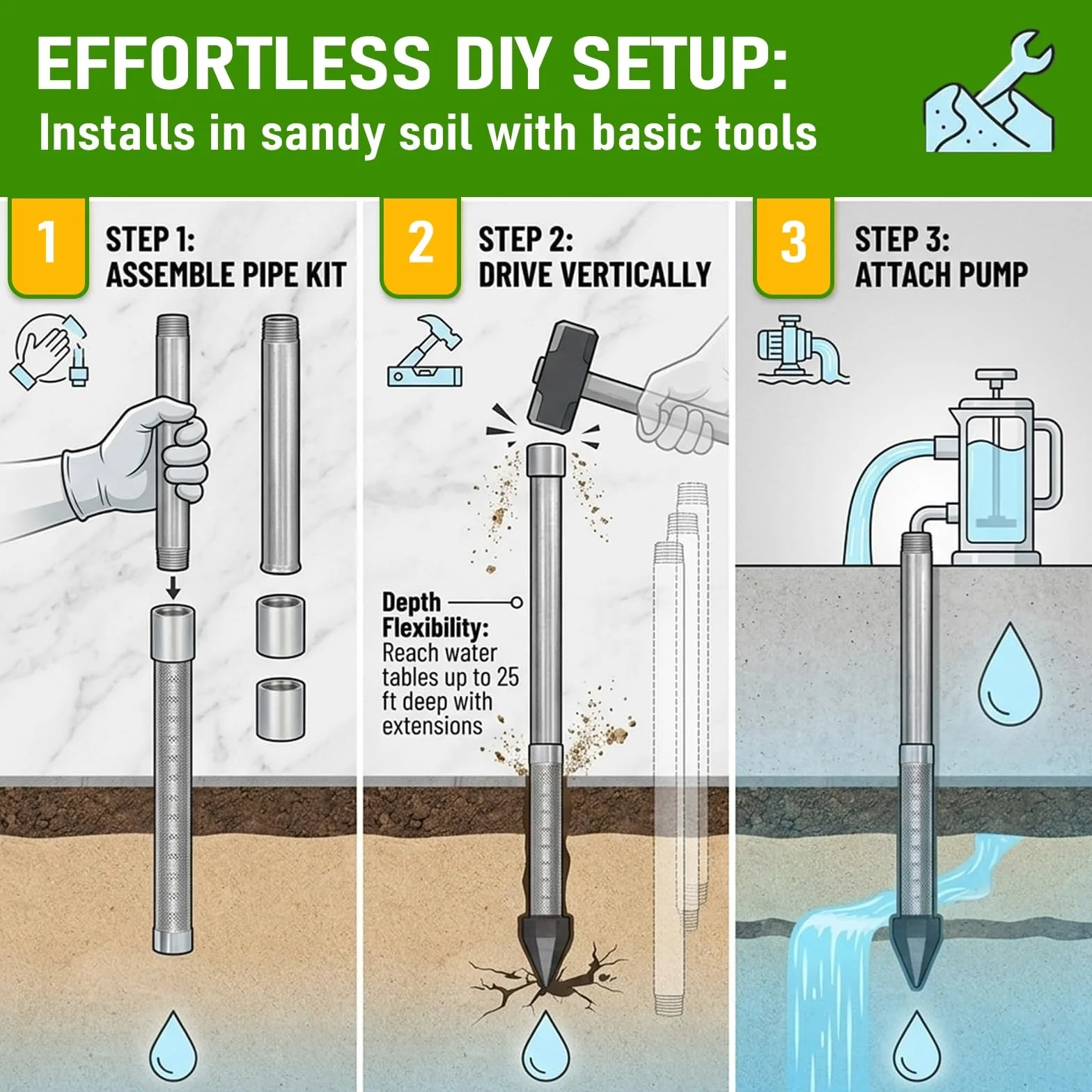 EFFORTLESS DIY SETUP:
Installs in sandy soil with basic tools

1
STEP 1:
ASSEMBLE PIPE KIT

2
STEP 2:
DRIVE VERTICALLY

Depth Flexibility: Reach water tables up to 25 ft deep with extensions

3
STEP 3:
ATTACH PUMP