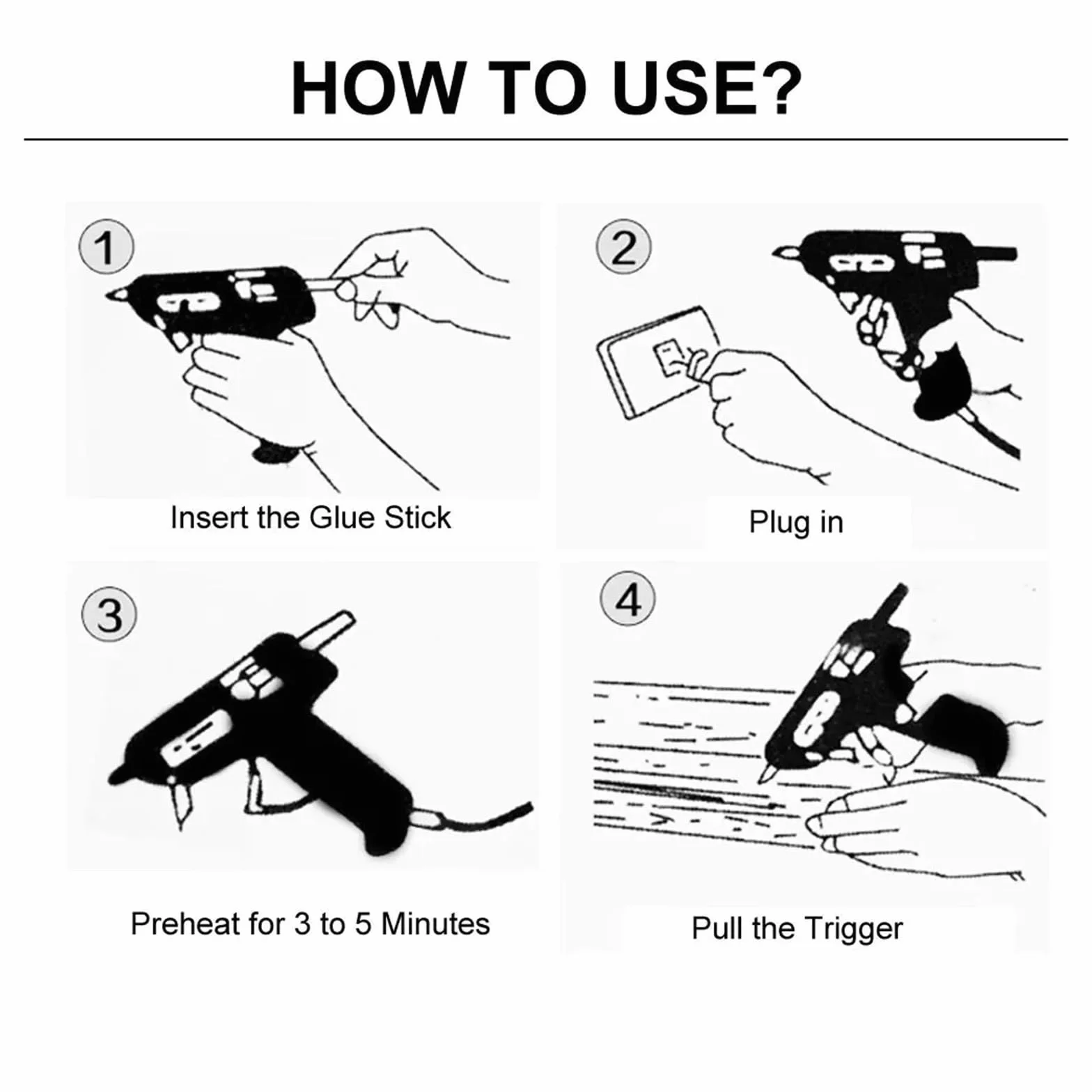 HOW TO USE?

1

Insert the Glue Stick

2

Plug in

3

Preheat for 3 to 5 Minutes

4

Pull the Trigger