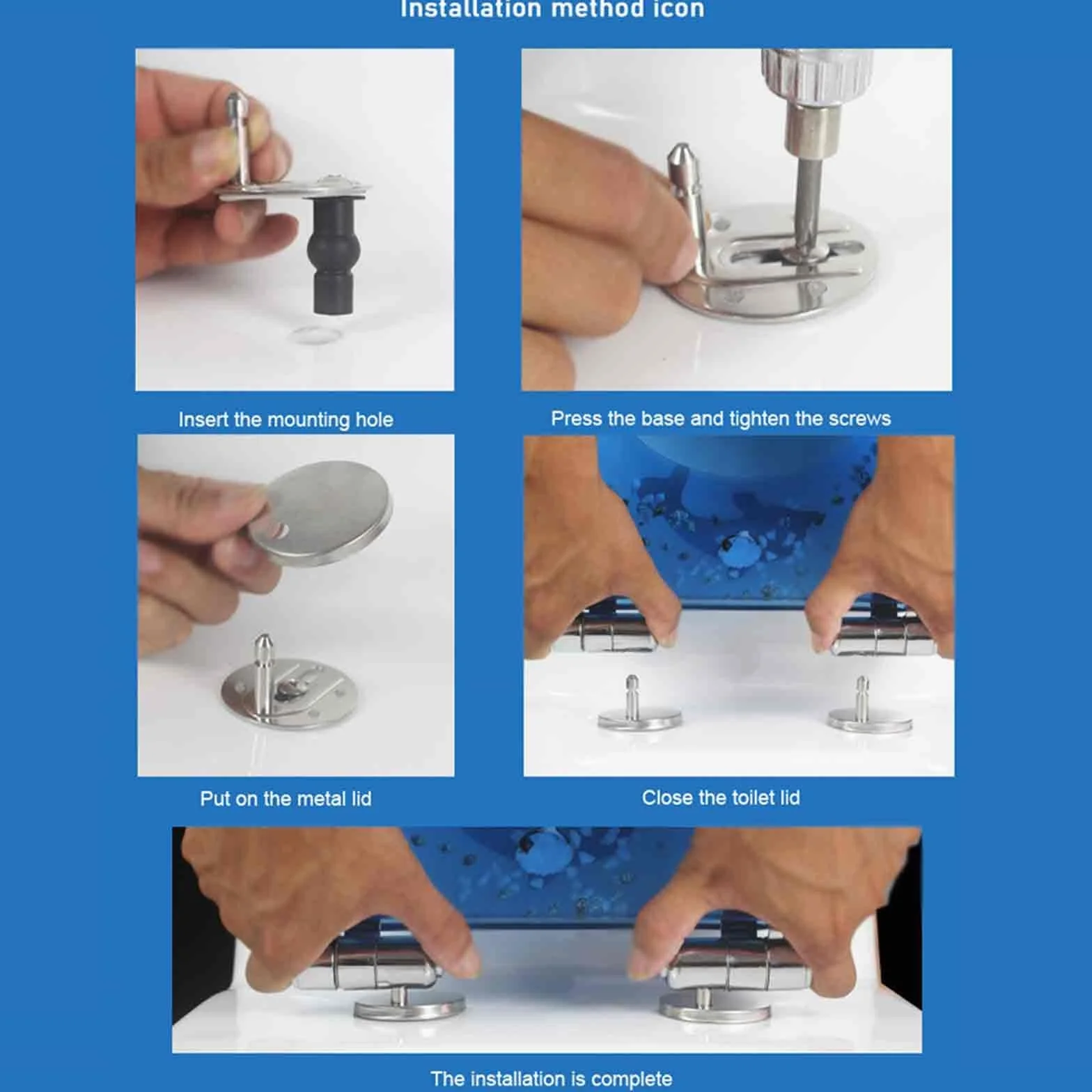 Installation method icon

Insert the mounting hole

Press the base and tighten the screws

Put on the metal lid

Close the toilet lid

The installation is complete