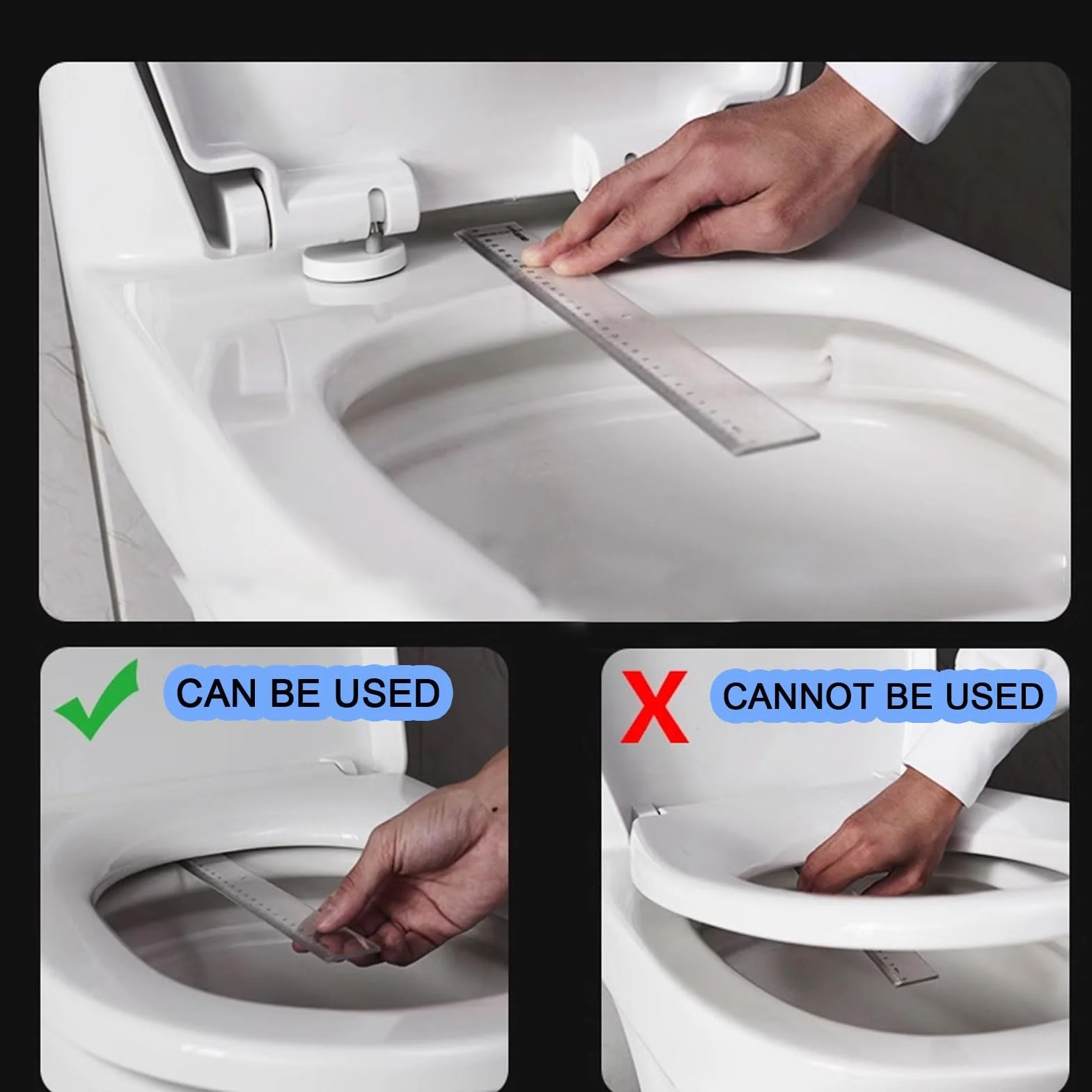 CAN BE USED

X CANNOT BE USED