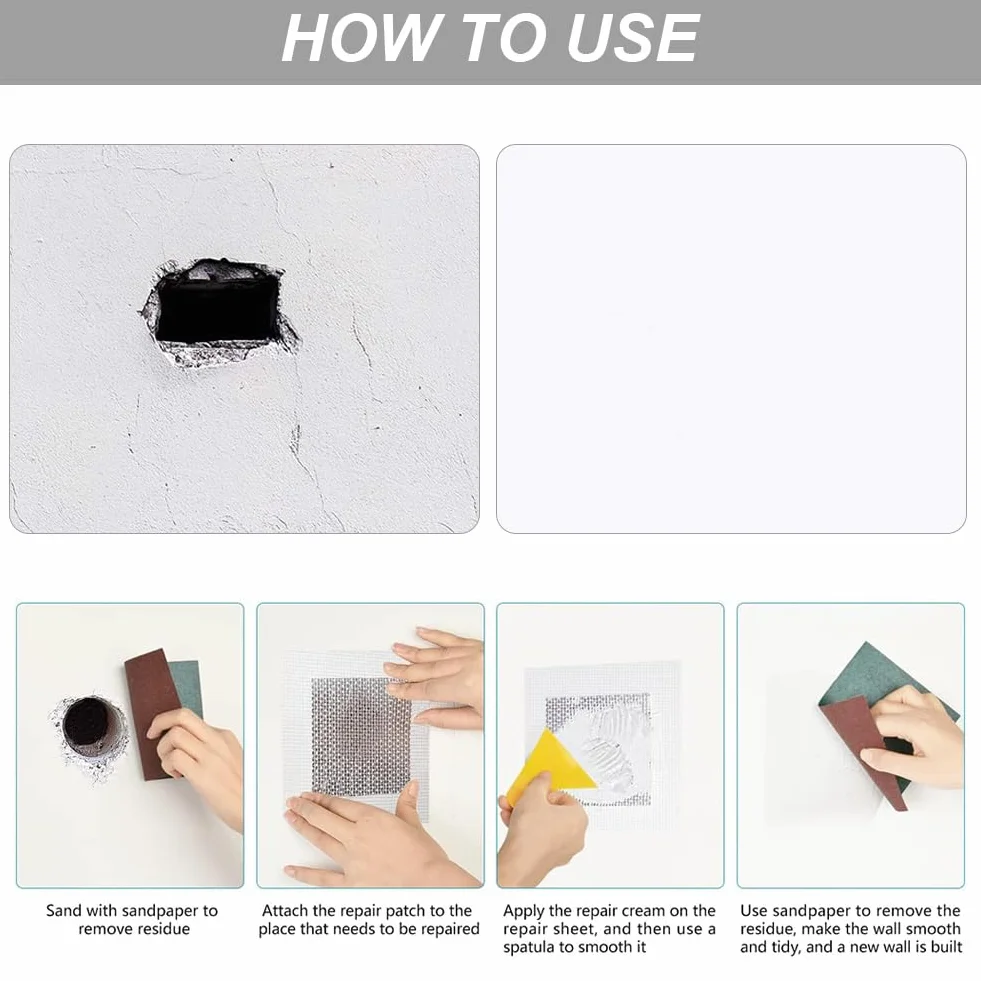 HOW TO USE

Sand with sandpaper to remove residue

Attach the repair patch to the place that needs to be repaired

Apply the repair cream on the repair sheet, and then use a spatula to smooth it

Use sandpaper to remove the residue, make the wall smooth and tidy, and a new wall is built