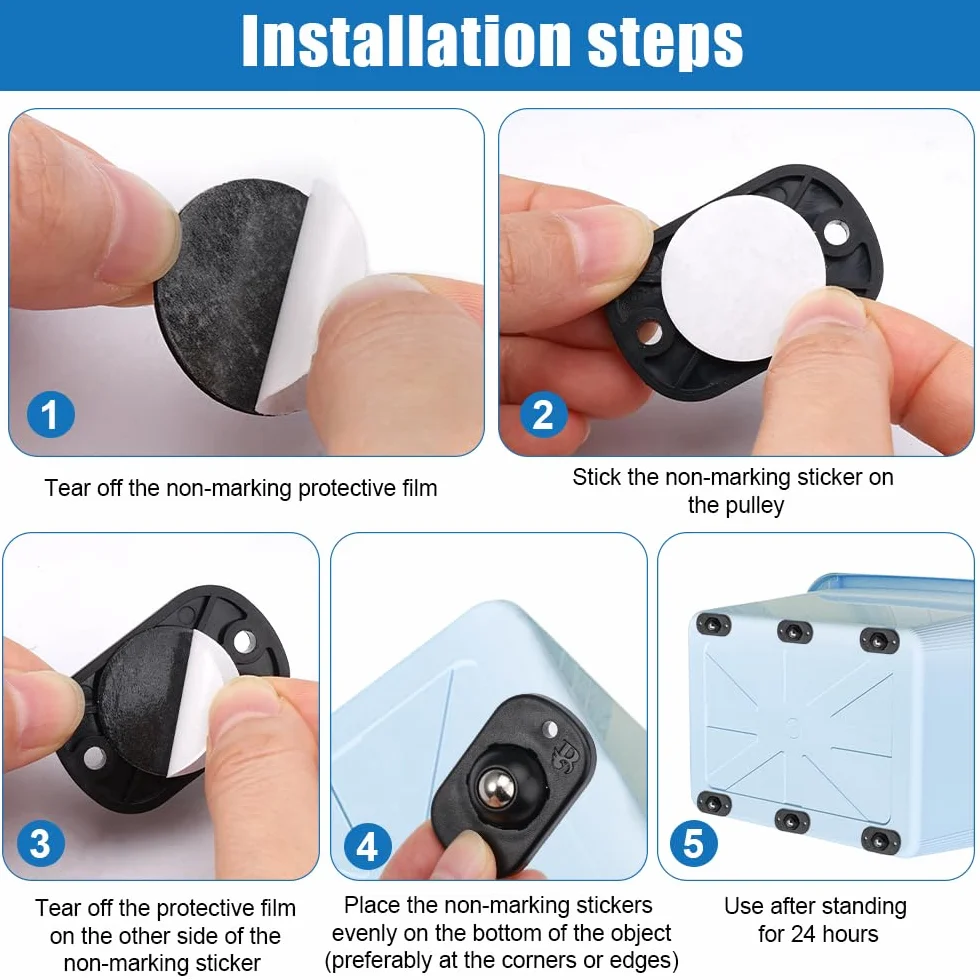 Installation steps

1

Tear off the non-marking protective film

2

Stick the non-marking sticker on the pulley

3

Tear off the protective film on the other side of the non-marking sticker

4

Place the non-marking stickers evenly on the bottom of the object (preferably at the corners or edges)

5

Use after standing for 24 hours