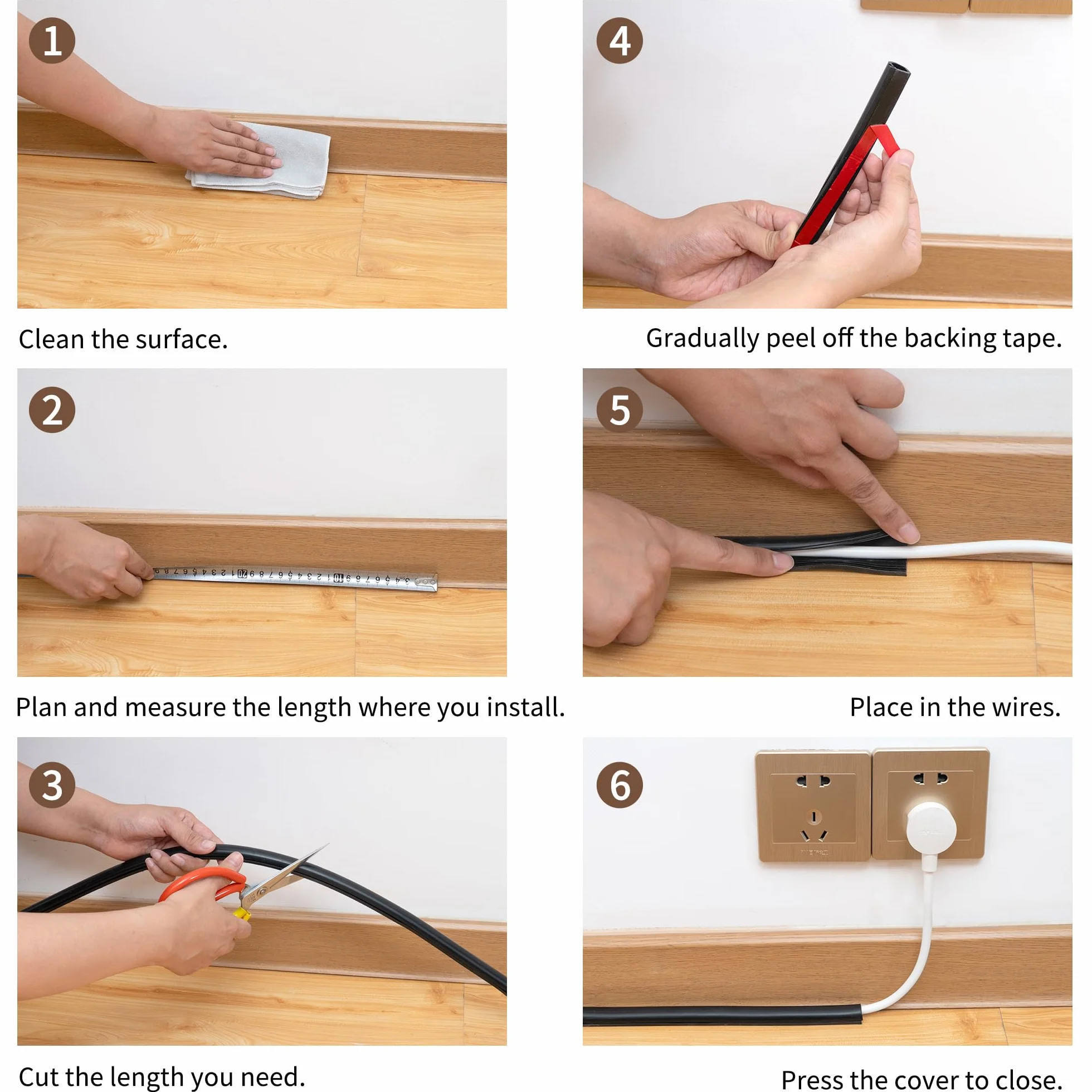 1

Clean the surface.

2

Plan and measure the length where you install.

3

Cut the length you need.

4

Gradually peel off the backing tape.

5

Place in the wires.

6

Press the cover to close.