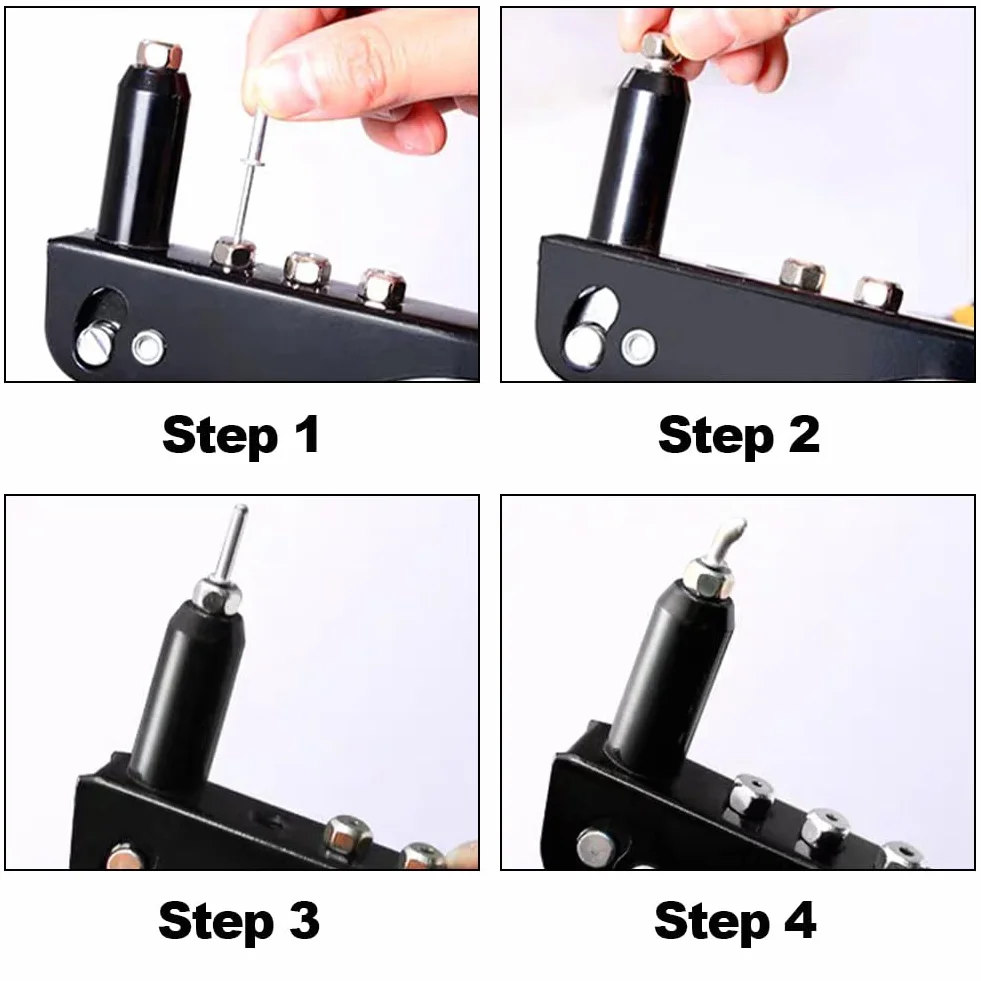 Step 1

Step 2

Step 3

Step 4