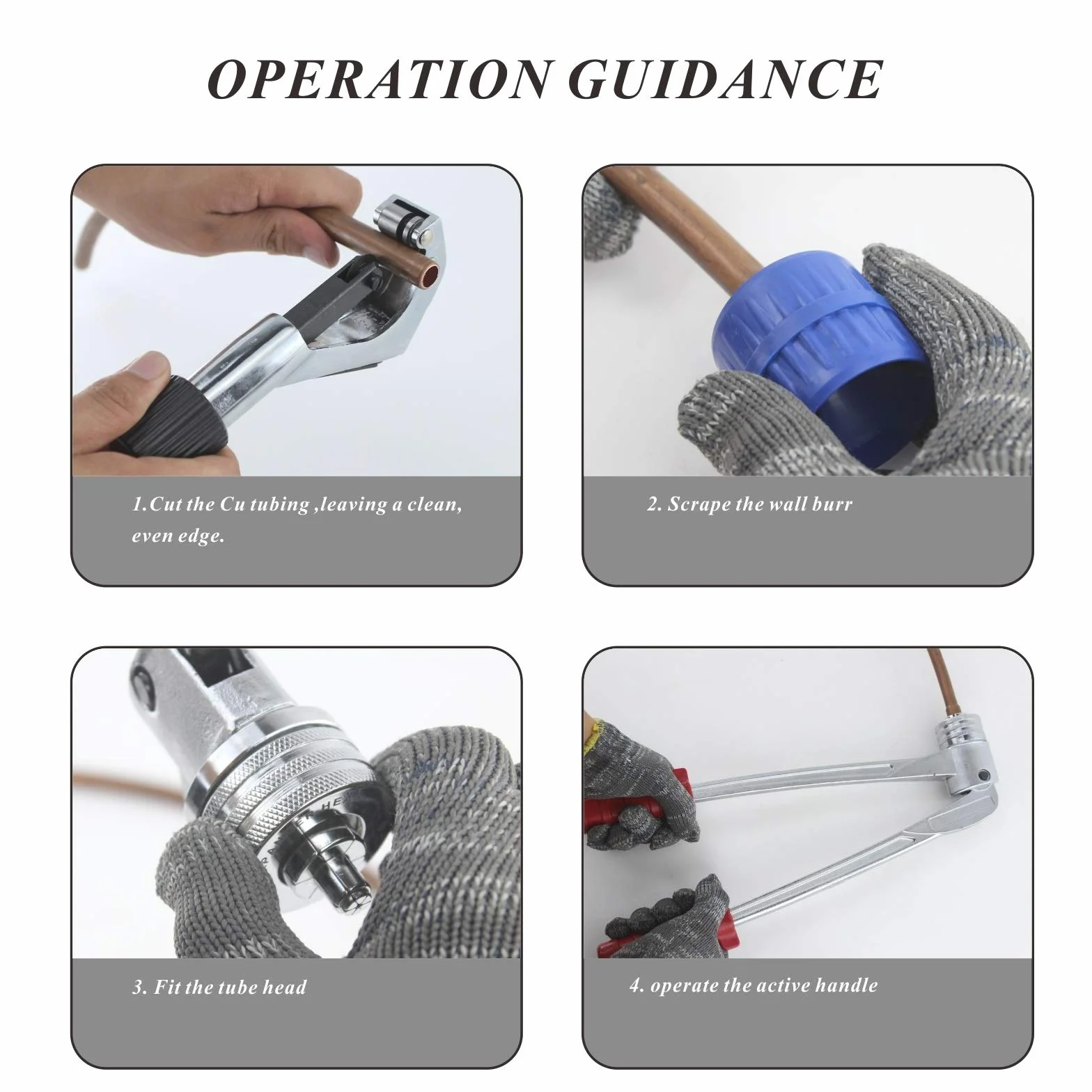 OPERATION GUIDANCE

1.Cut the Cu tubing ,leaving a clean, even edge.

2. Scrape the wall burr

3. Fit the tube head

4. operate the active handle