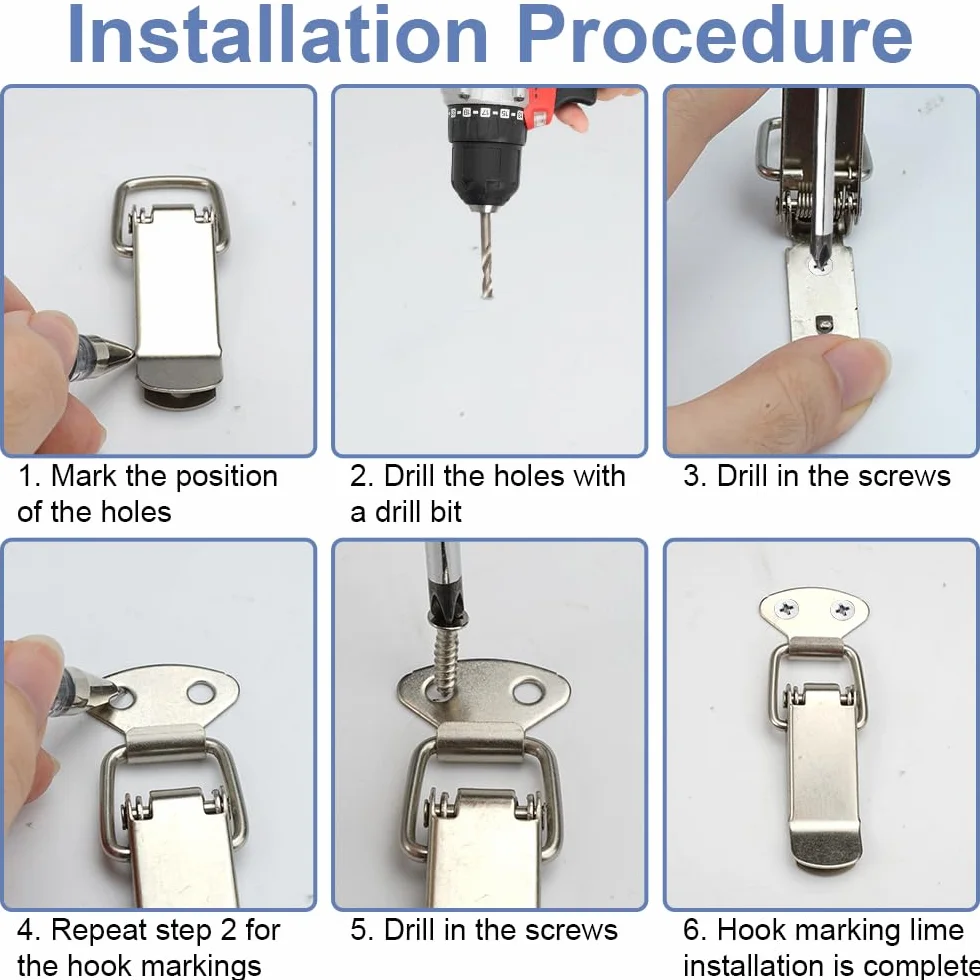 Installation Procedure

1. Mark the position of the holes

2. Drill the holes with a drill bit

3. Drill in the screws

4. Repeat step 2 for the hook markings

5. Drill in the screws

6. Hook marking lime installation is complete