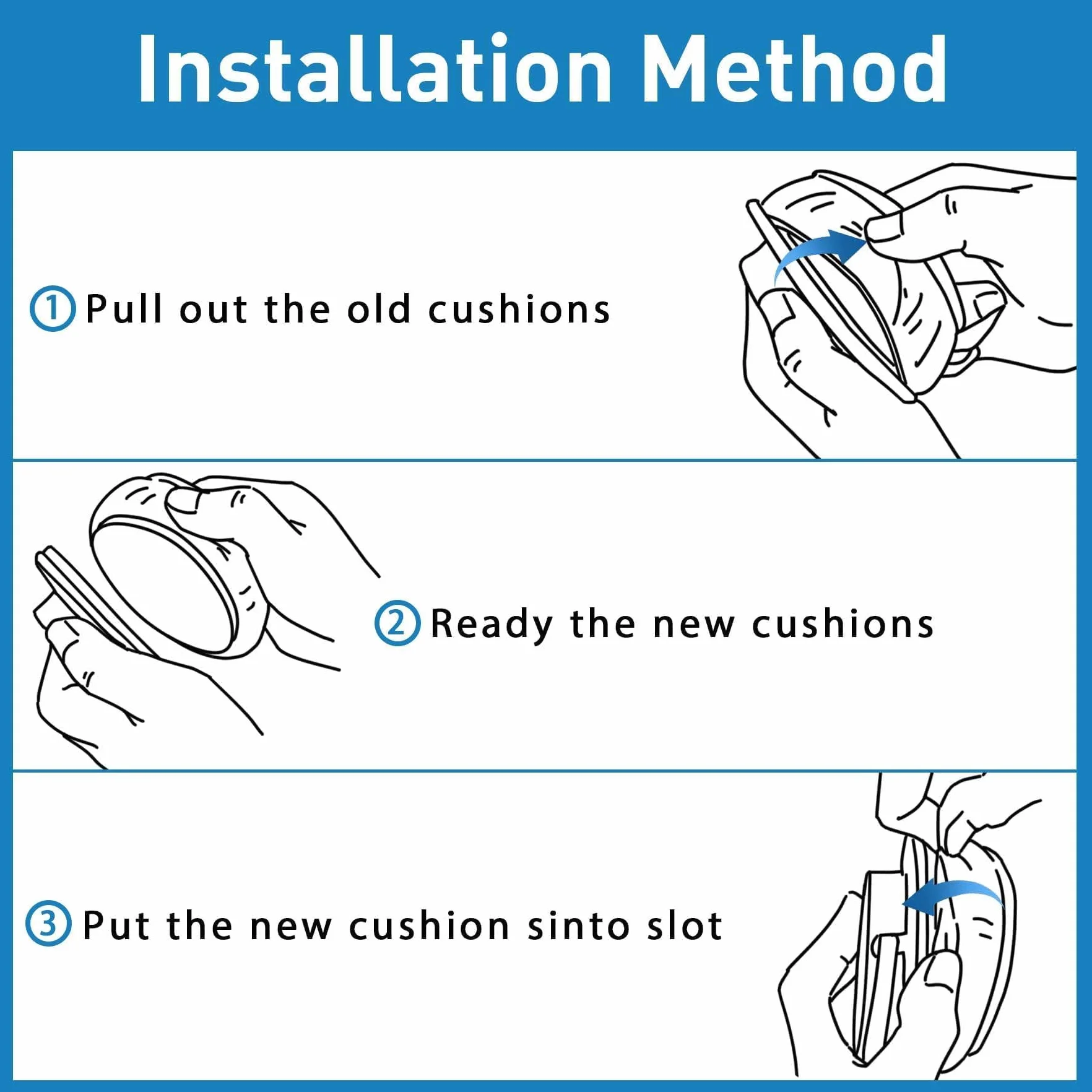 Installation Method

① Pull out the old cushions

② Ready the new cushions

③ Put the new cushion sinto slot