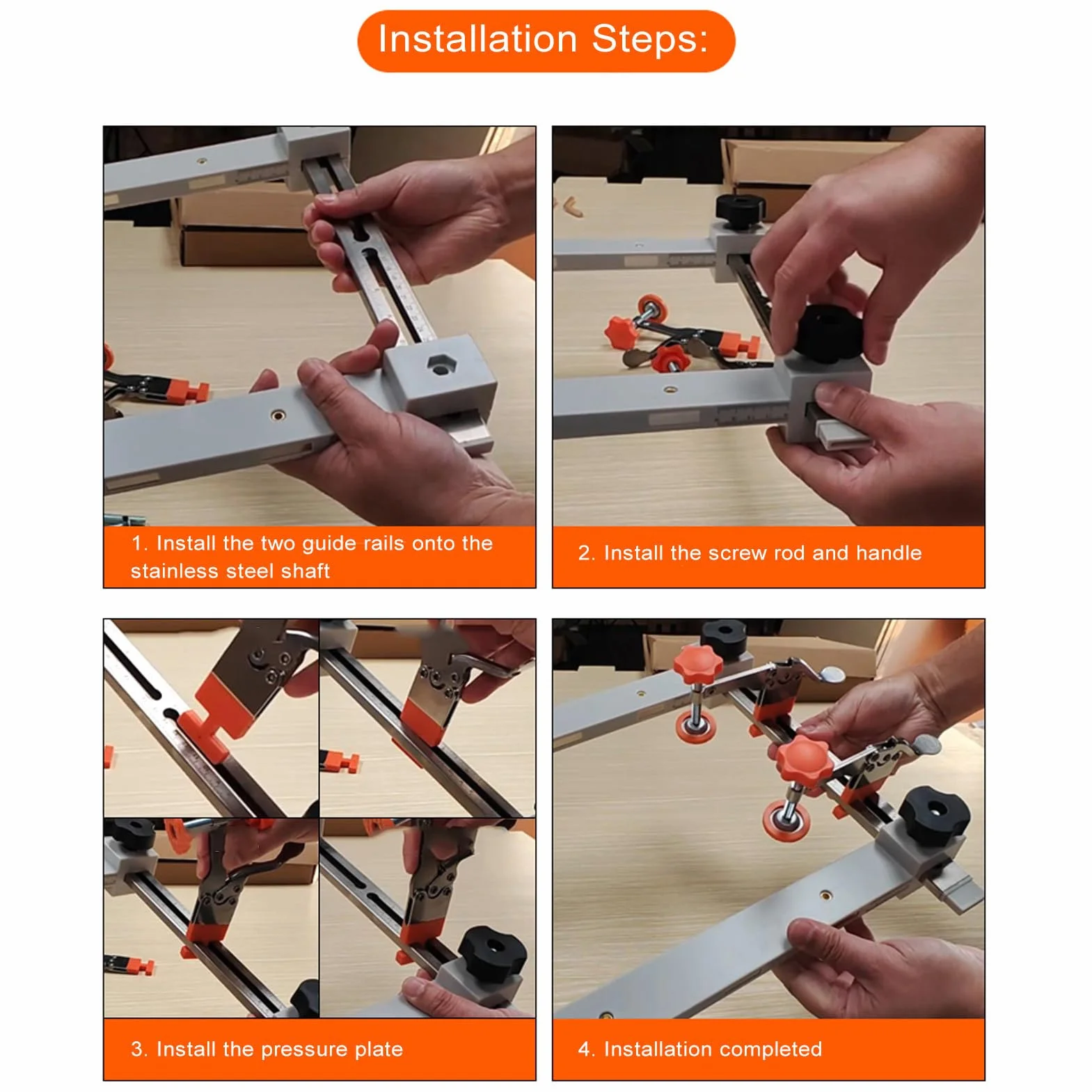 Installation Steps:

1. Install the two guide rails onto the stainless steel shaft

2. Install the screw rod and handle

3. Install the pressure plate

4. Installation completed