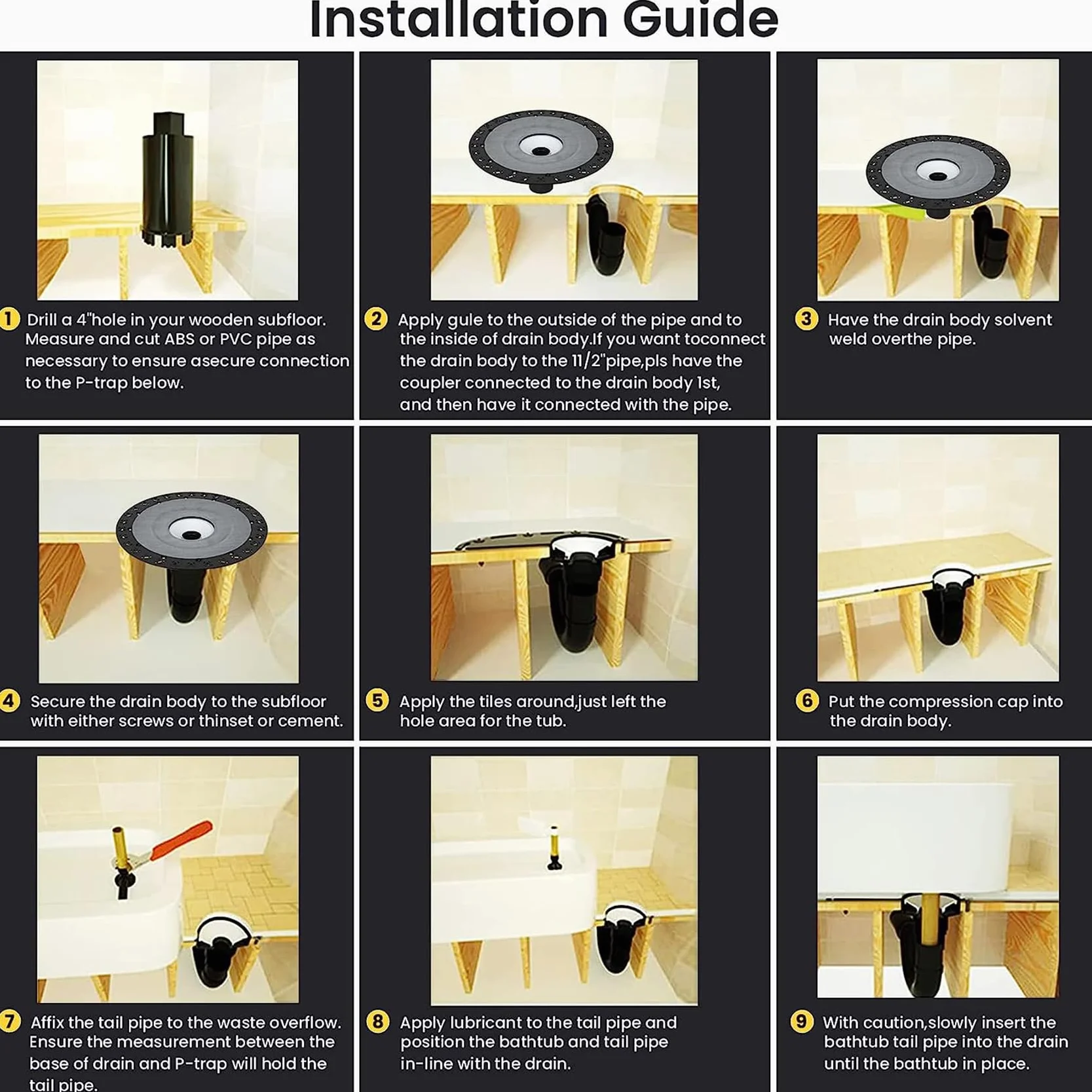 Installation Guide

1 Drill a 4"hole in your wooden subfloor. Measure and cut ABS or PVC pipe as necessary to ensure asecure connection to the P-trap below.

2 Apply gule to the outside of the pipe and to the inside of drain body.If you want toconnect the drain body to the 11/2"pipe,pls have the coupler connected to the drain body 1st, and then have it connected with the pipe.

3 Have the drain body solvent weld overthe pipe.

4 Secure the drain body to the subfloor with either screws or thinset or cement.

5 Apply the tiles around,just left the hole area for the tub.

6 Put the compression cap into the drain body.

7 Affix the tail pipe to the waste overflow. Ensure the measurement between the base of drain and P-trap will hold the tail pipe.

8 Apply lubricant to the tail pipe and position the bathtub and tail pipe in-line with the drain.

9 With caution,slowly insert the bathtub tail pipe into the drain until the bathtub in place.