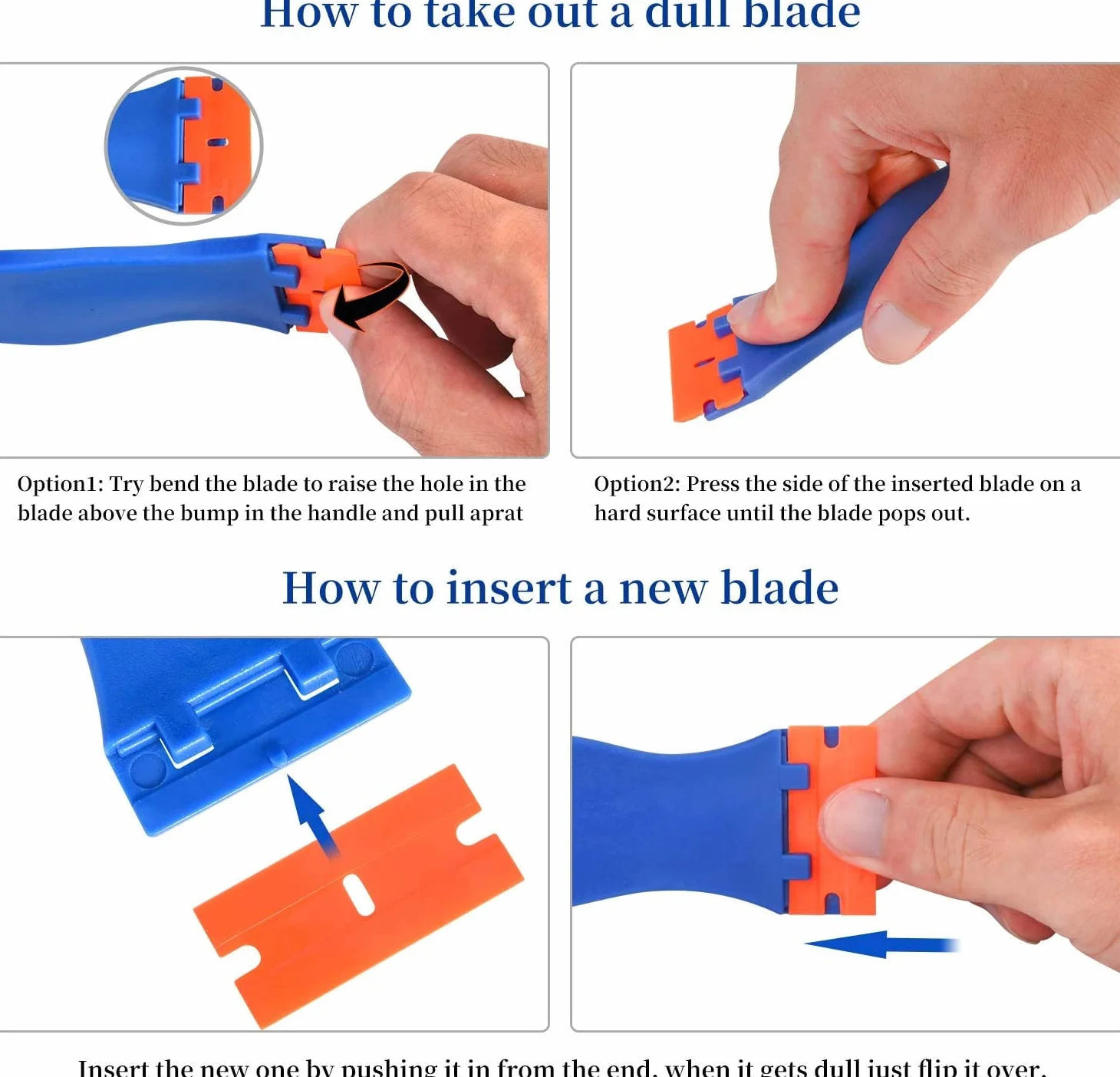 How to take out a dull blade

Option1: Try bend the blade to raise the hole in the blade above the bump in the handle and pull aprat

Option2: Press the side of the inserted blade on a hard surface until the blade pops out.

How to insert a new blade

Insert the new one by pushing it in from the end, when it gets dull just flip it over.