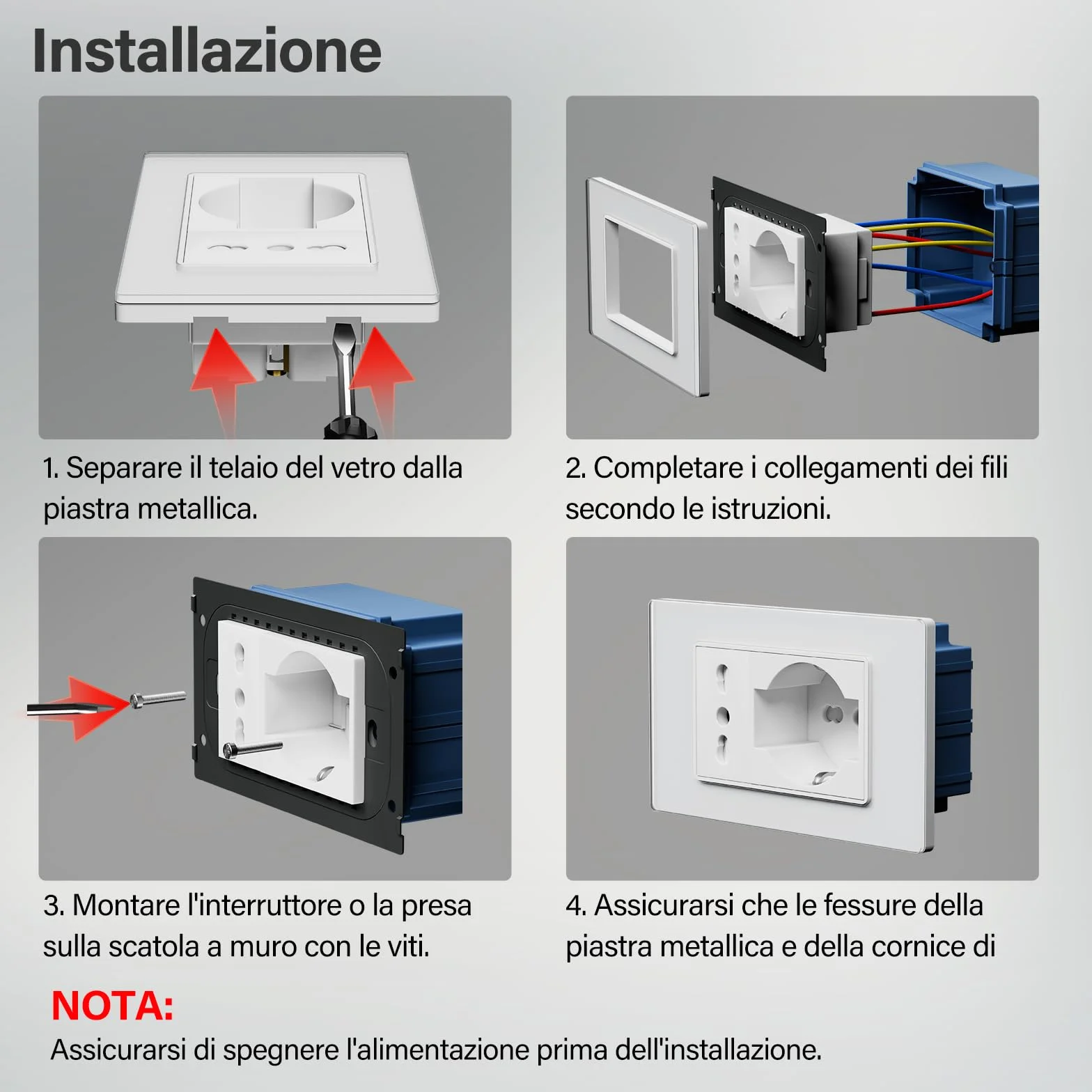 Installazione

1. Separare il telaio del vetro dalla piastra metallica.

2. Completare i collegamenti dei fili secondo le istruzioni.

3. Montare l'interruttore o la presa sulla scatola a muro con le viti.

4. Assicurarsi che le fessure della piastra metallica e della cornice di

NOTA:
Assicurarsi di spegnere l'alimentazione prima dell'installazione.