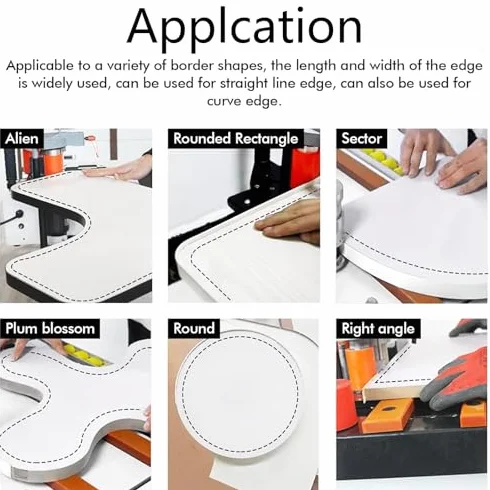 Applcation

Applicable to a variety of border shapes, the length and width of the edge is widely used, can be used for straight line edge, can also be used for curve edge.

Alien

Rounded Rectangle

Sector

Plum blossom

Round

Right angle