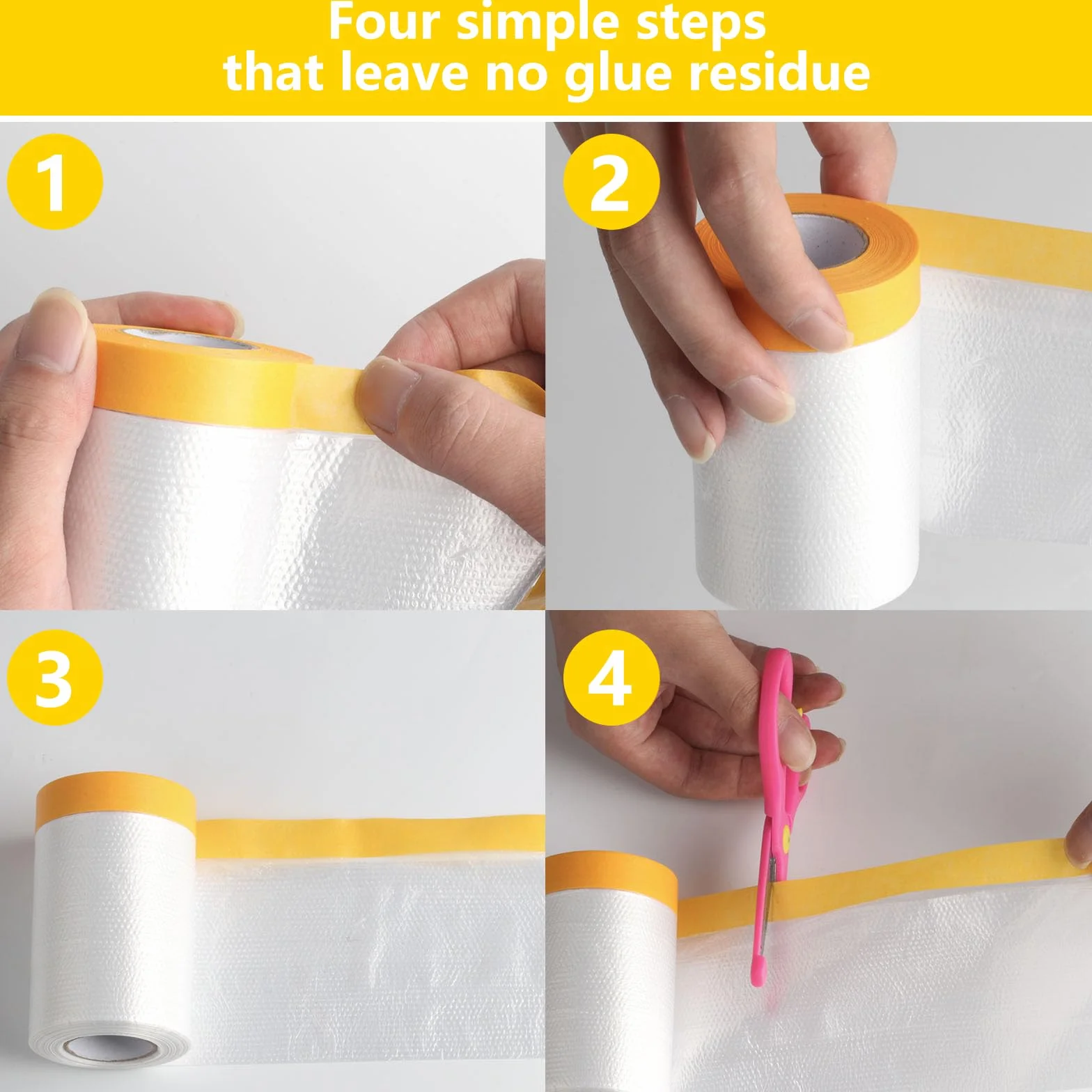 Four simple steps
that leave no glue residue

1

2

3

4