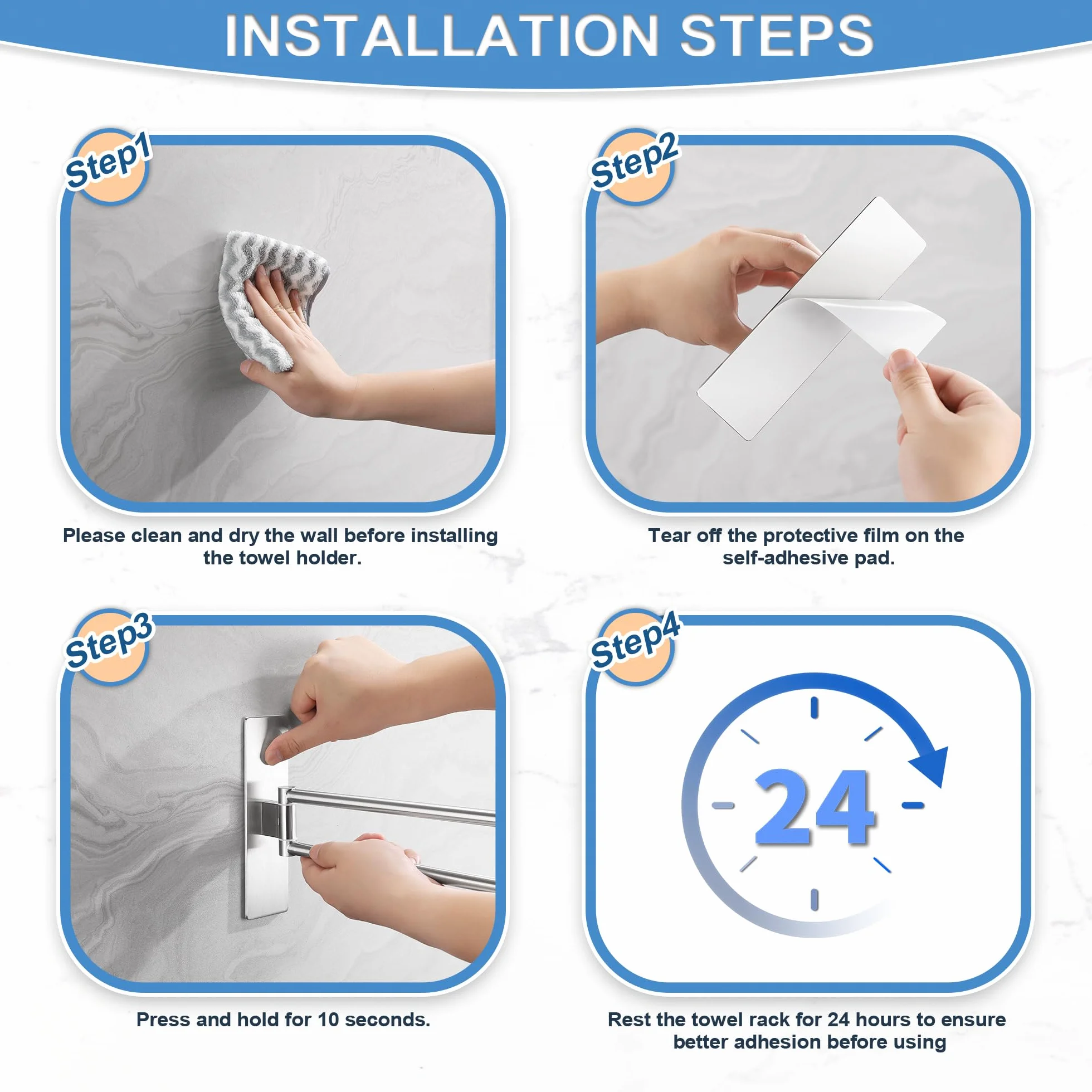 INSTALLATION STEPS

Step1

Please clean and dry the wall before installing the towel holder.

Step2

Tear off the protective film on the self-adhesive pad.

Step3

Press and hold for 10 seconds.

Step4

24

Rest the towel rack for 24 hours to ensure better adhesion before using