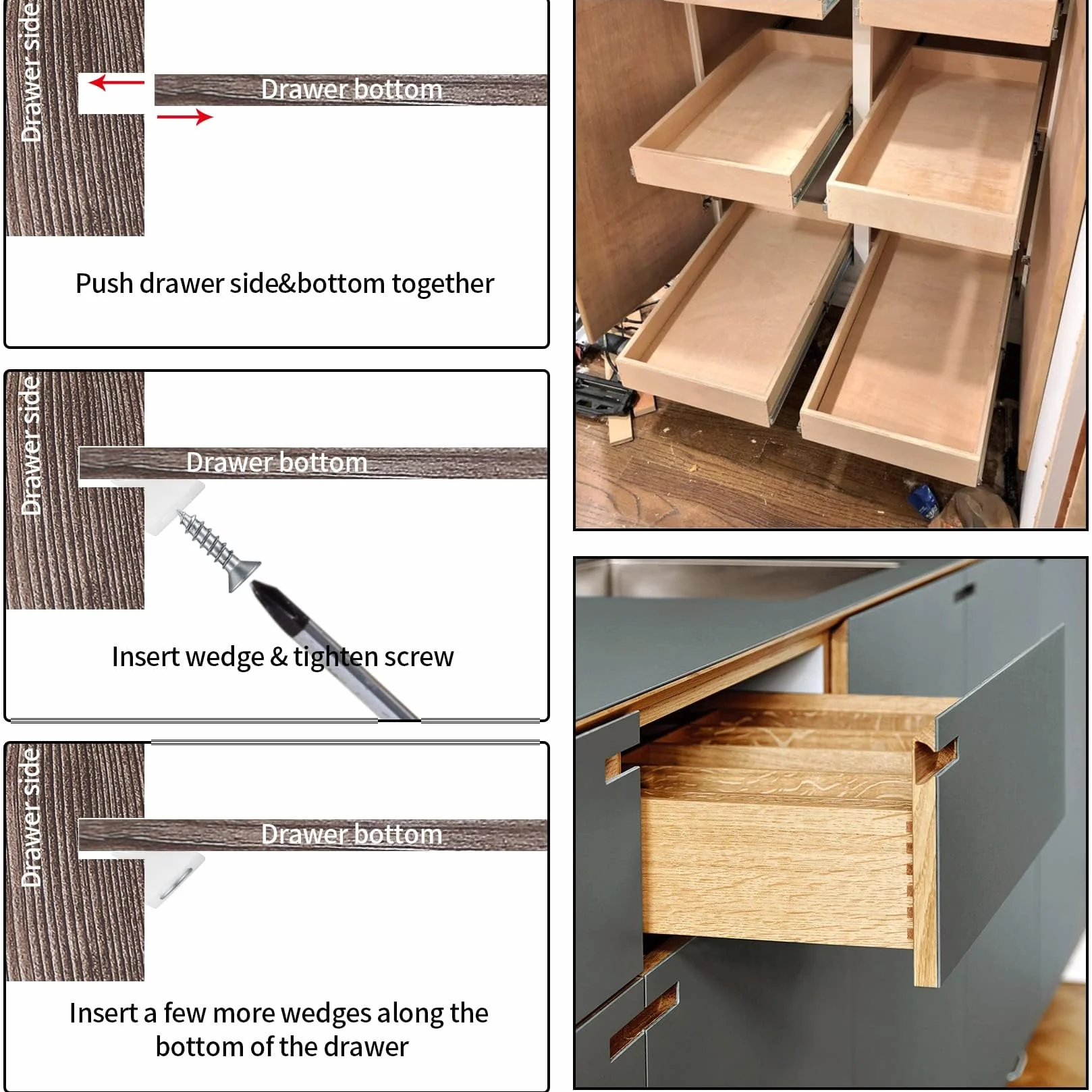 Drawer side

Drawer bottom

Push drawer side&bottom together

Drawer side

Drawer bottom

Insert wedge & tighten screw

Drawer side

Drawer bottom

Insert a few more wedges along the bottom of the drawer