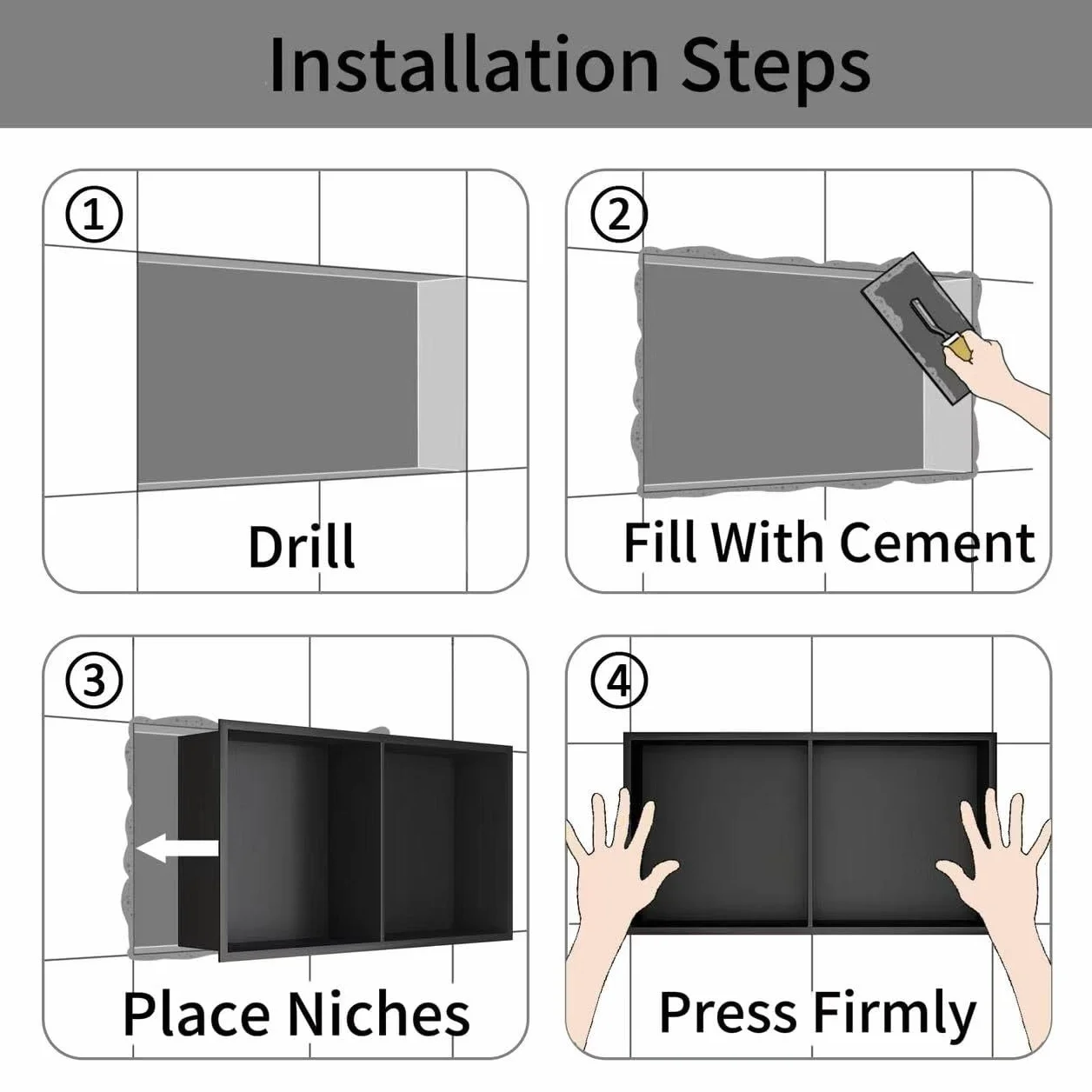 Installation Steps

①
Drill

②
Fill With Cement

③
Place Niches

④
Press Firmly