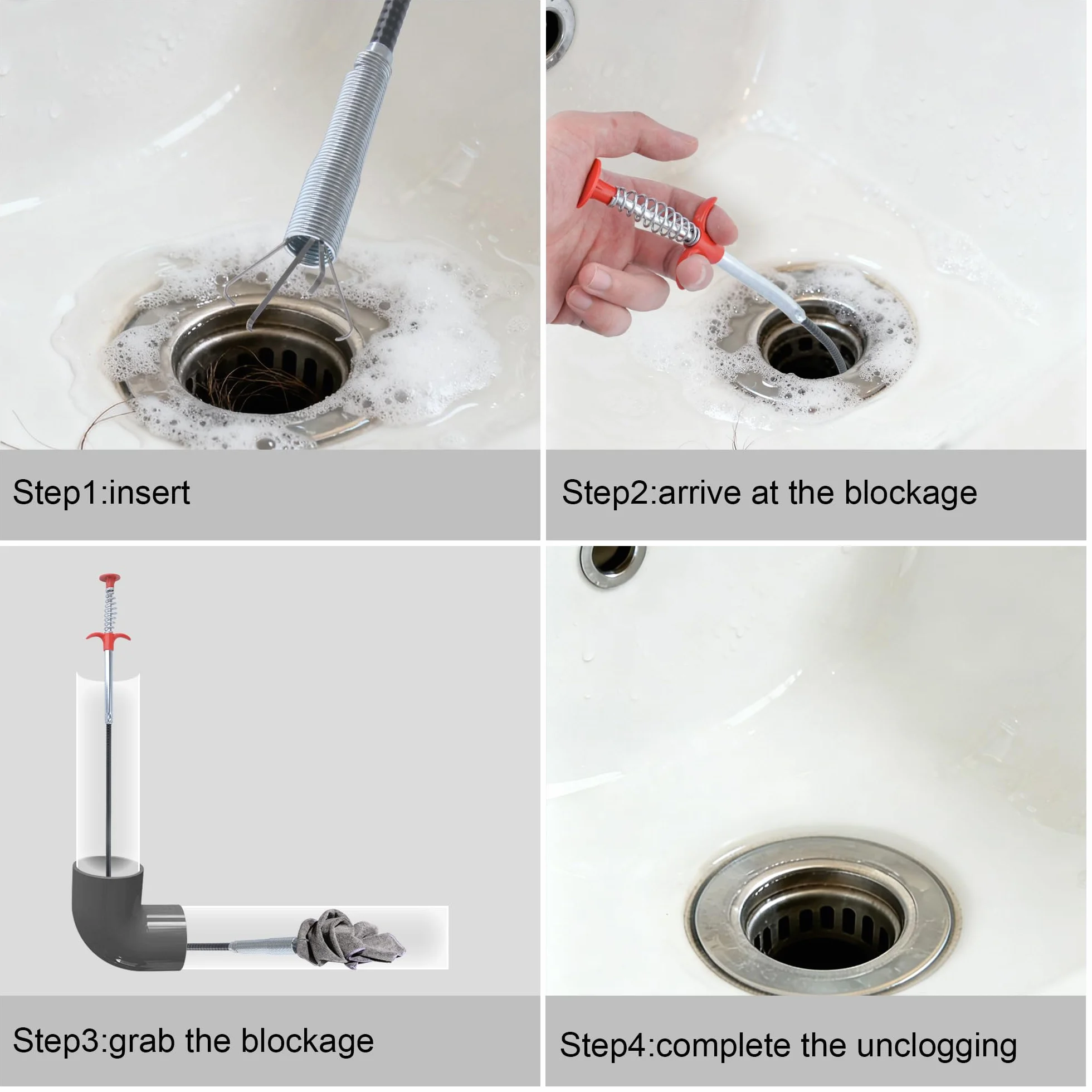 Step1:insert

Step2:arrive at the blockage

Step3:grab the blockage

Step4:complete the unclogging